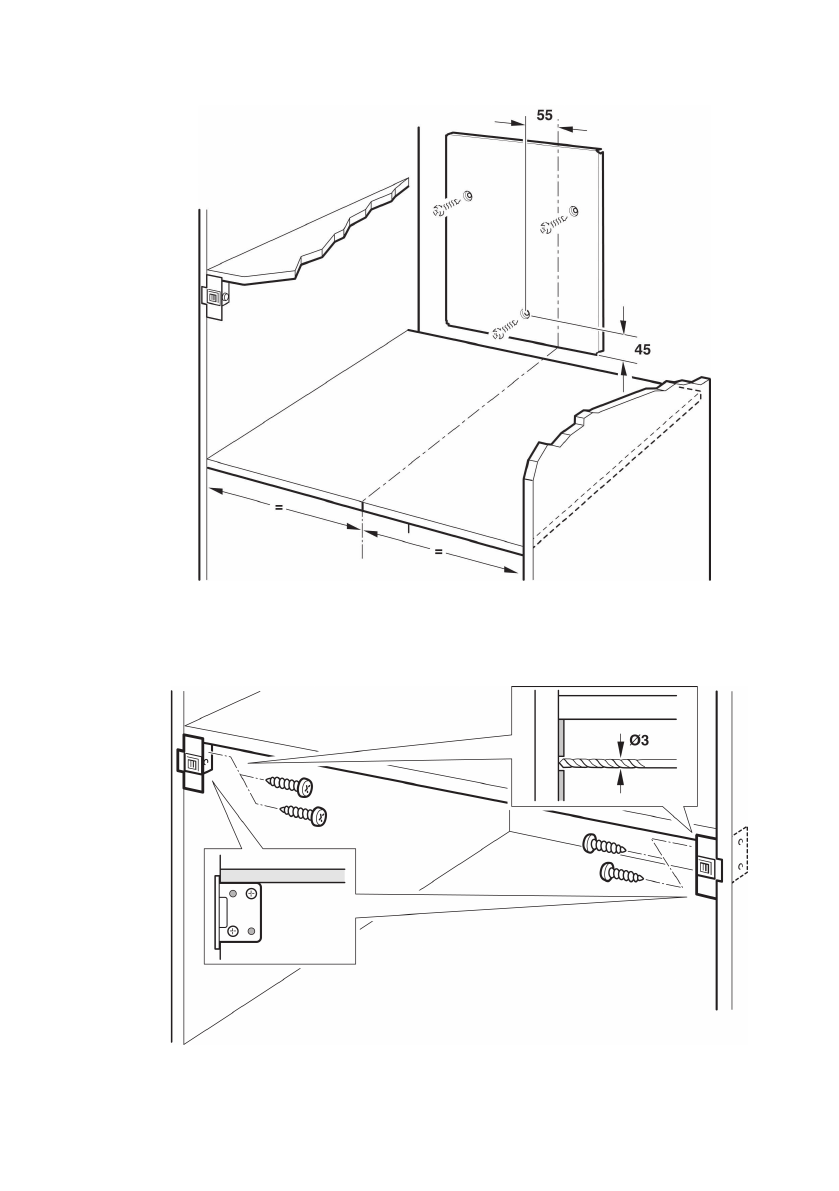 55

45

=

=

Ø3