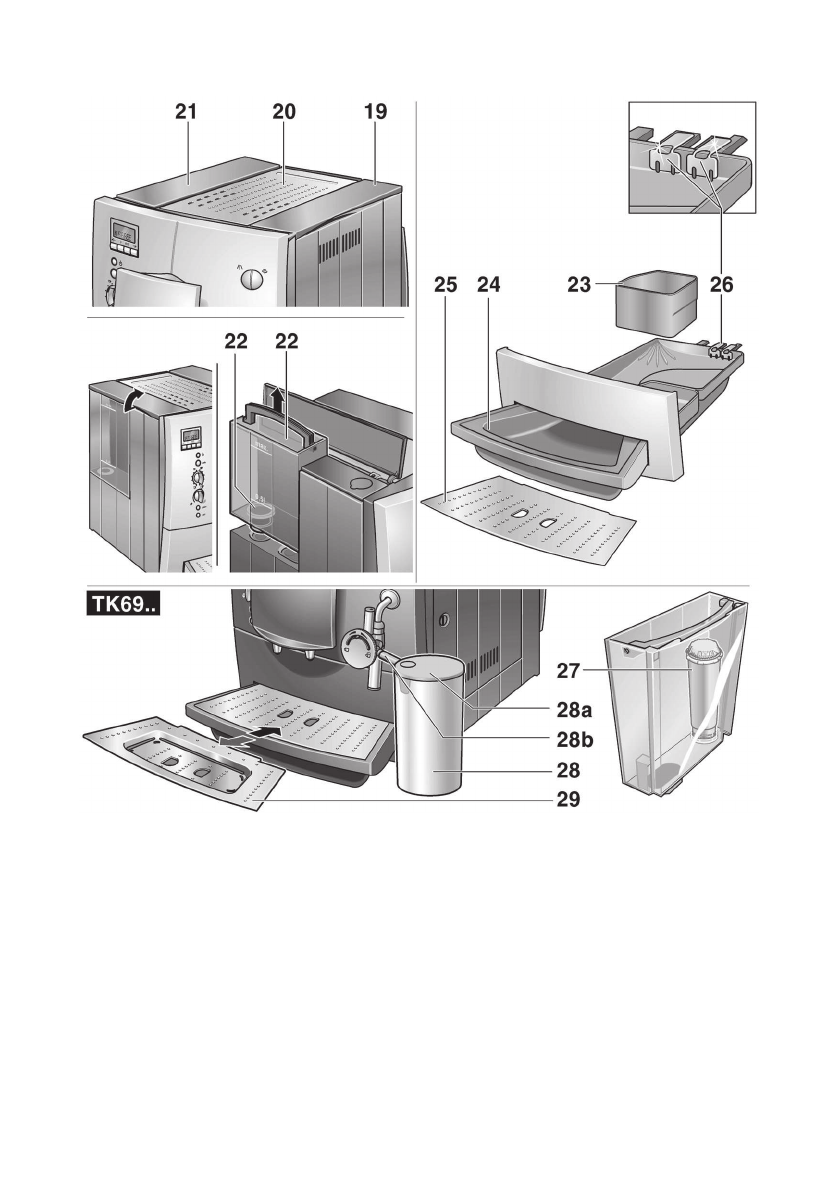 21 20 19

22 22

25 24 23 26

TK69..

27

28a

28b

28

29