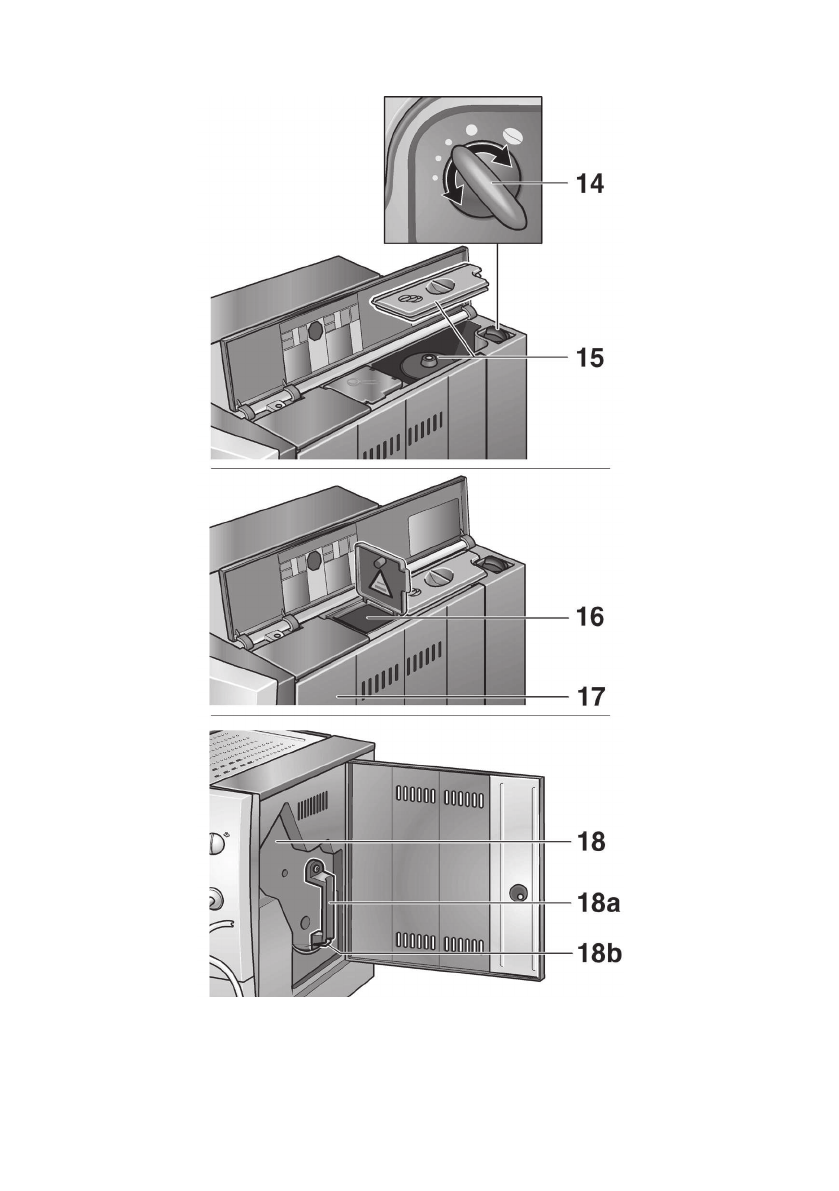 14

15

16

17

18

18a

18b