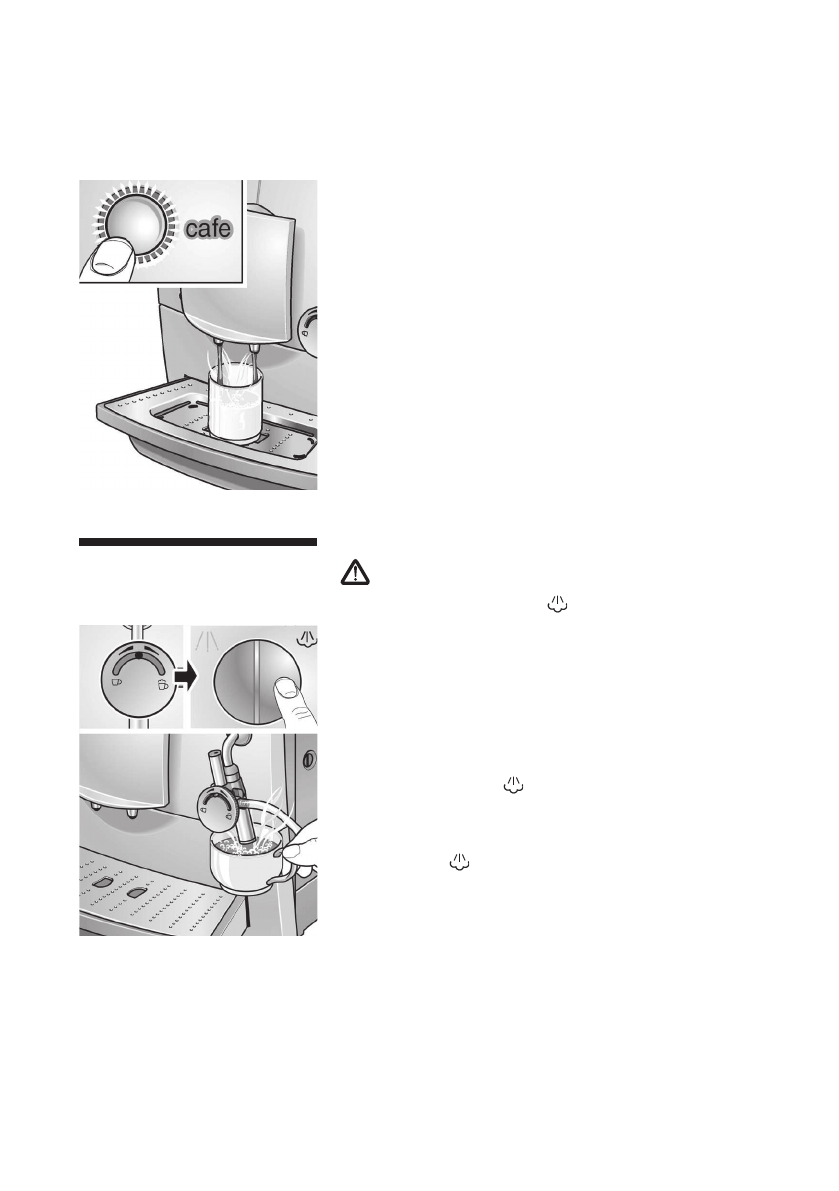 cafe