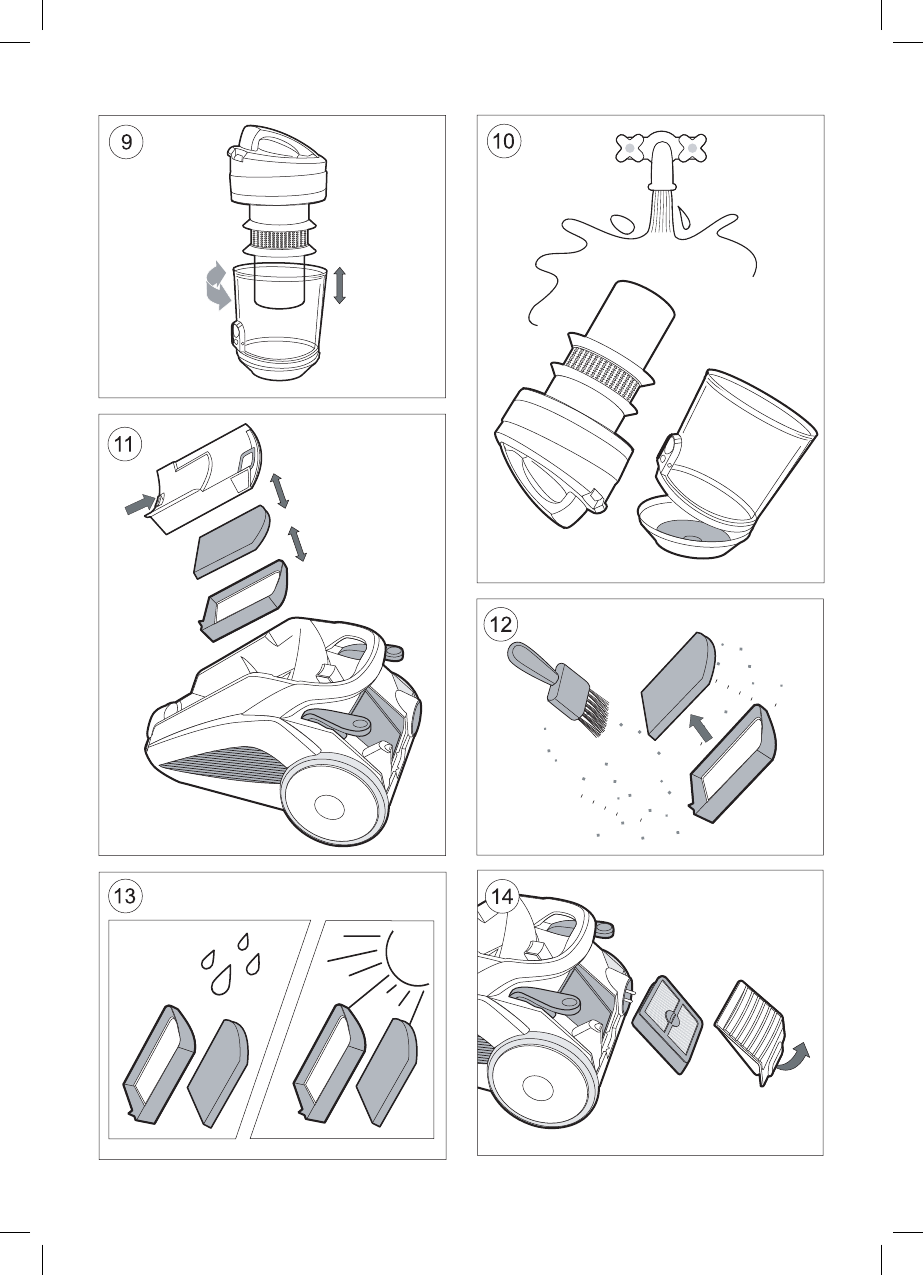 9

10

11

12

13

14