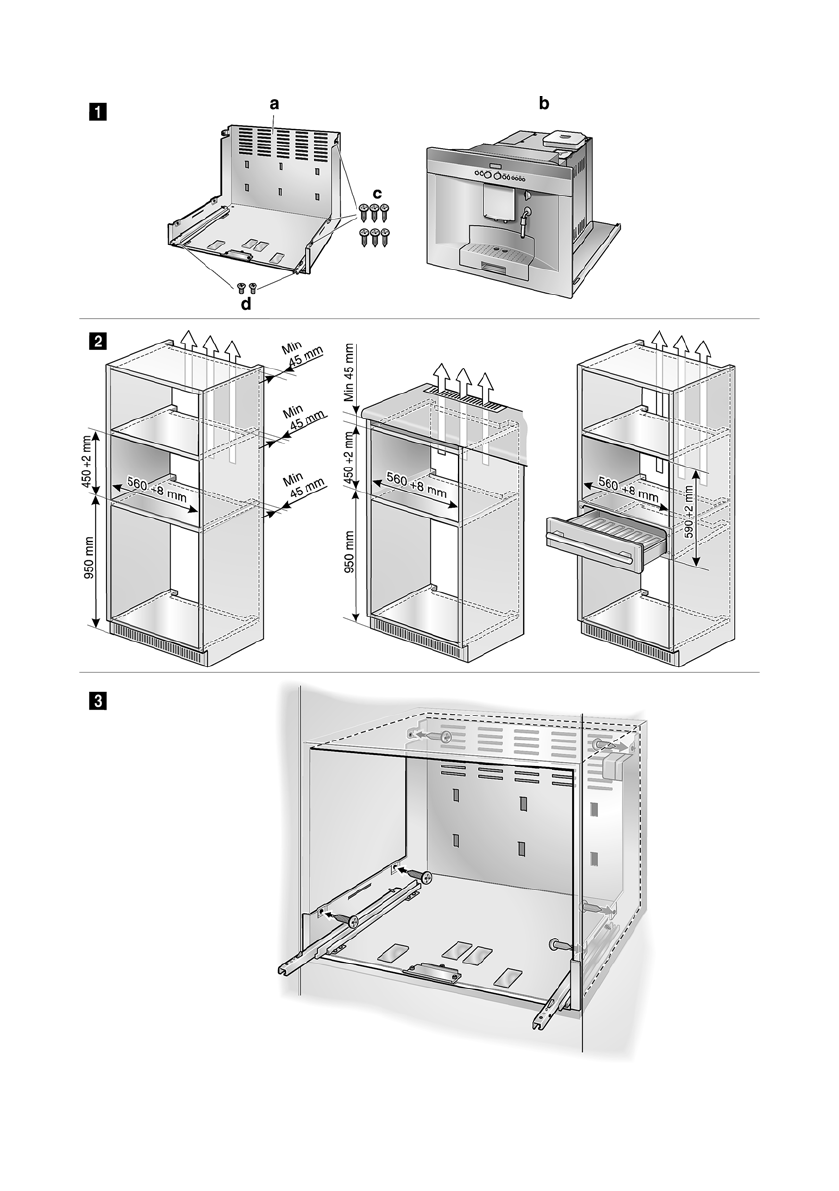 1

a

b

c

d

2

Min 45 mm

Min 45 mm

Min 45 mm

450 +2 mm

560 +8 mm

950 mm

Min 45 mm

450 +2 mm

560 +8 mm

950 mm

560 +8 mm

590 +2 mm

3