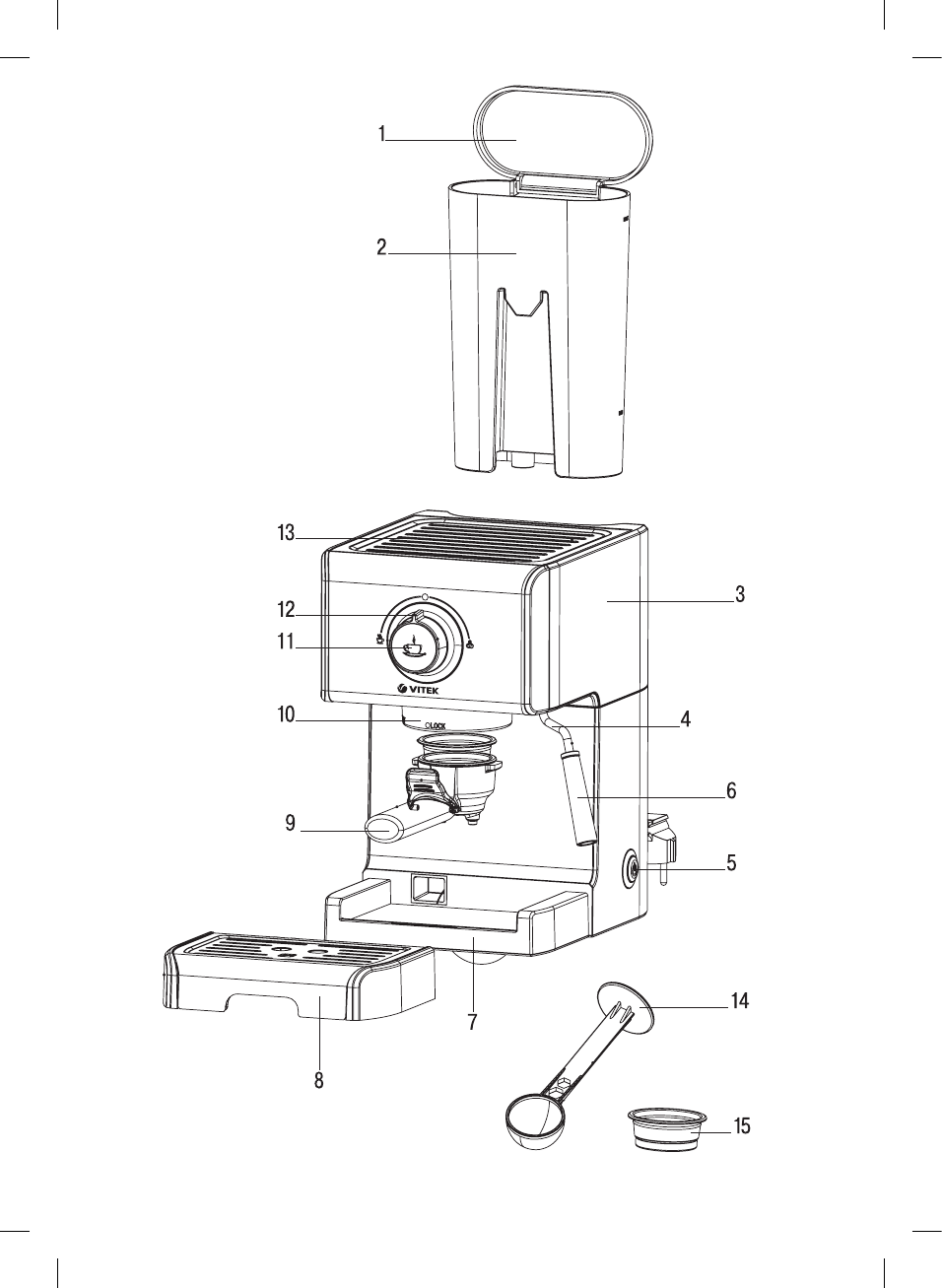 1
2
13
3
12
11
VITEK
10
LOCK
4
6
9
5
7
8
14
15