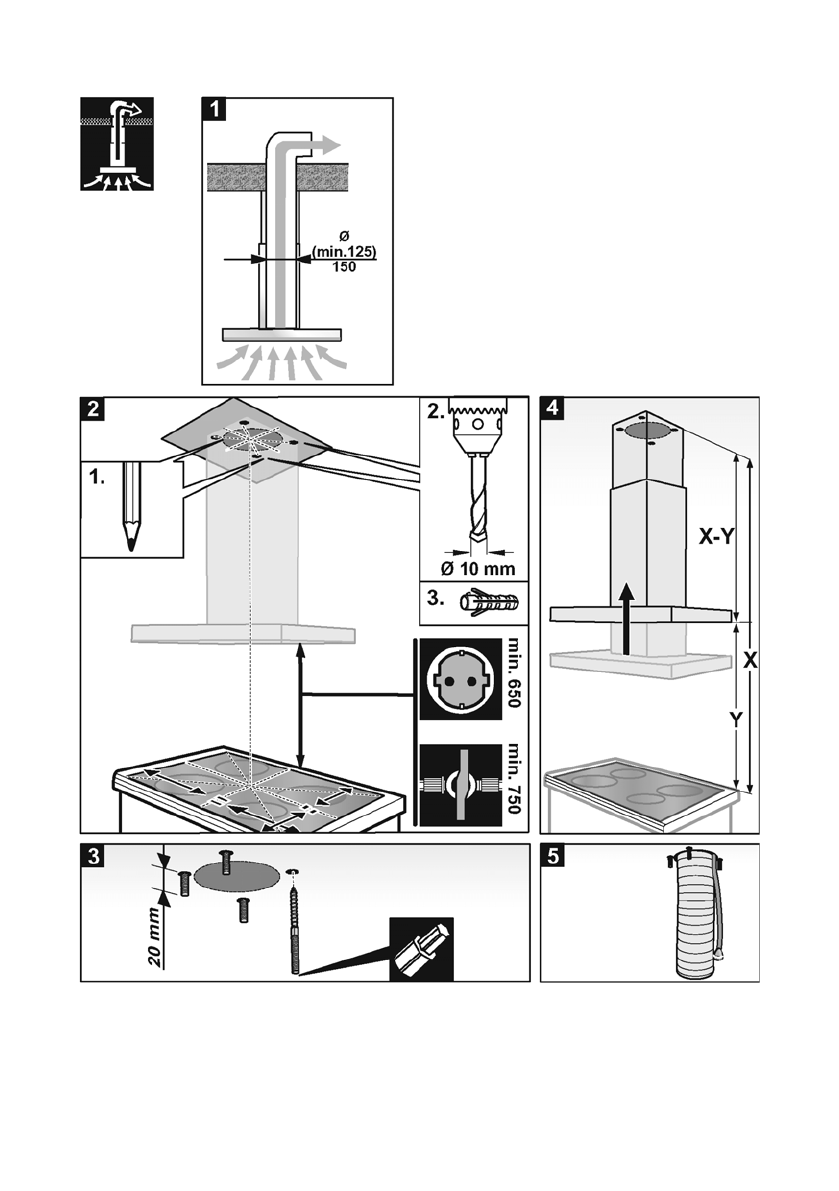 1

Ø
(min.125)
150

2

1.

2.

Ø 10 mm

3.

min. 650

min. 750

4

X-Y

X

Y

3

20 mm

5