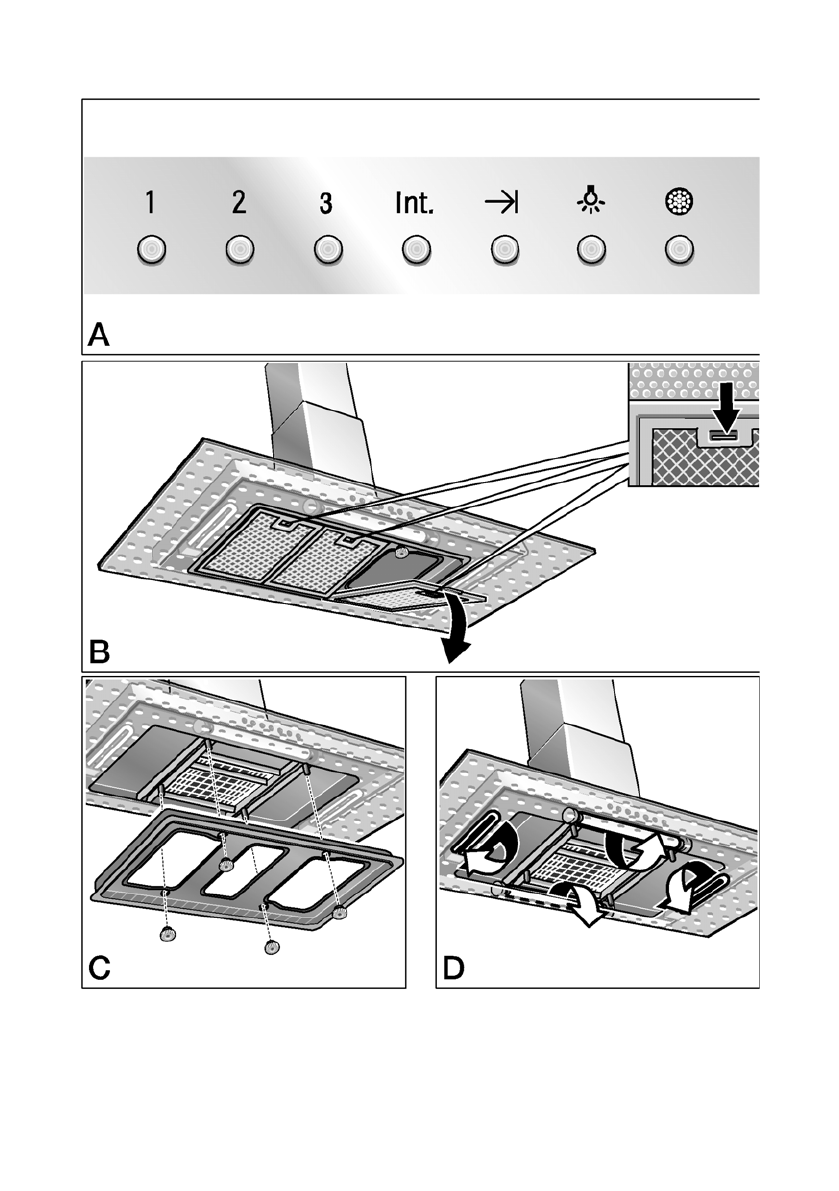 1 2 3 Int.

A

B

C

D