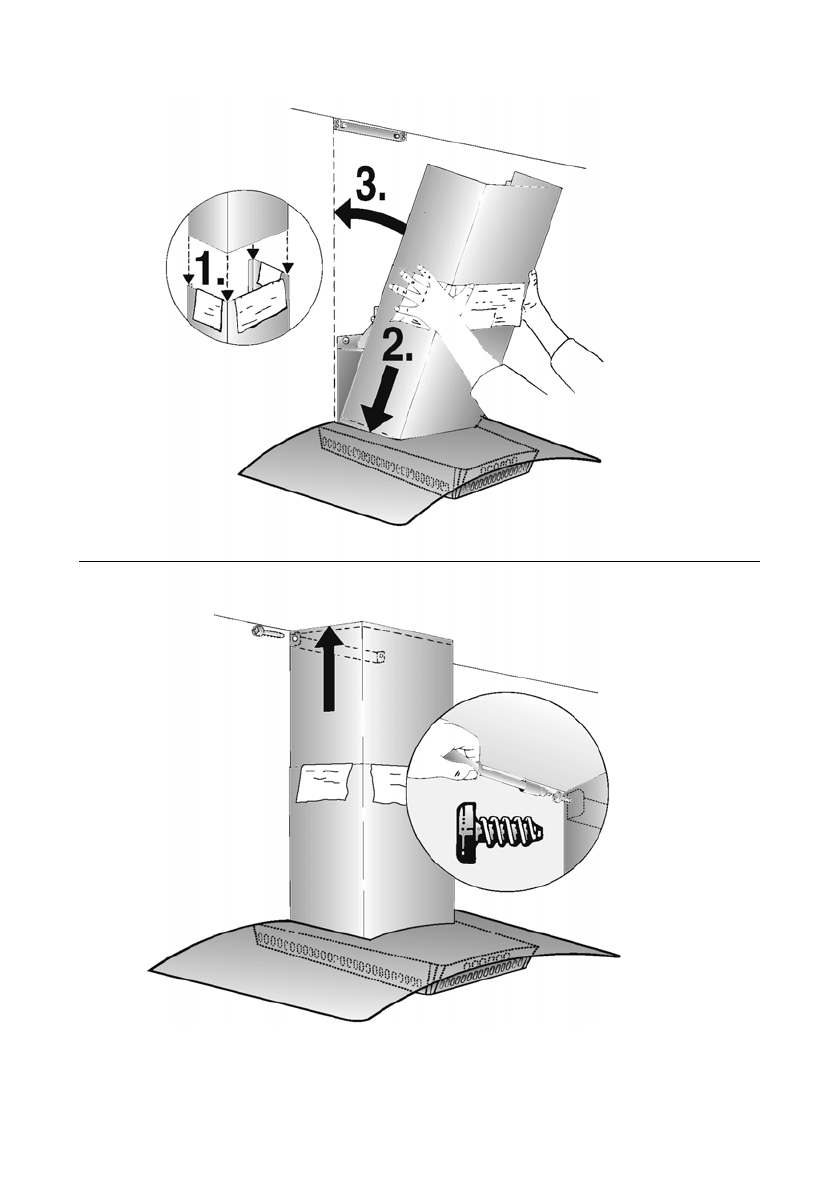 3.

1.

2.