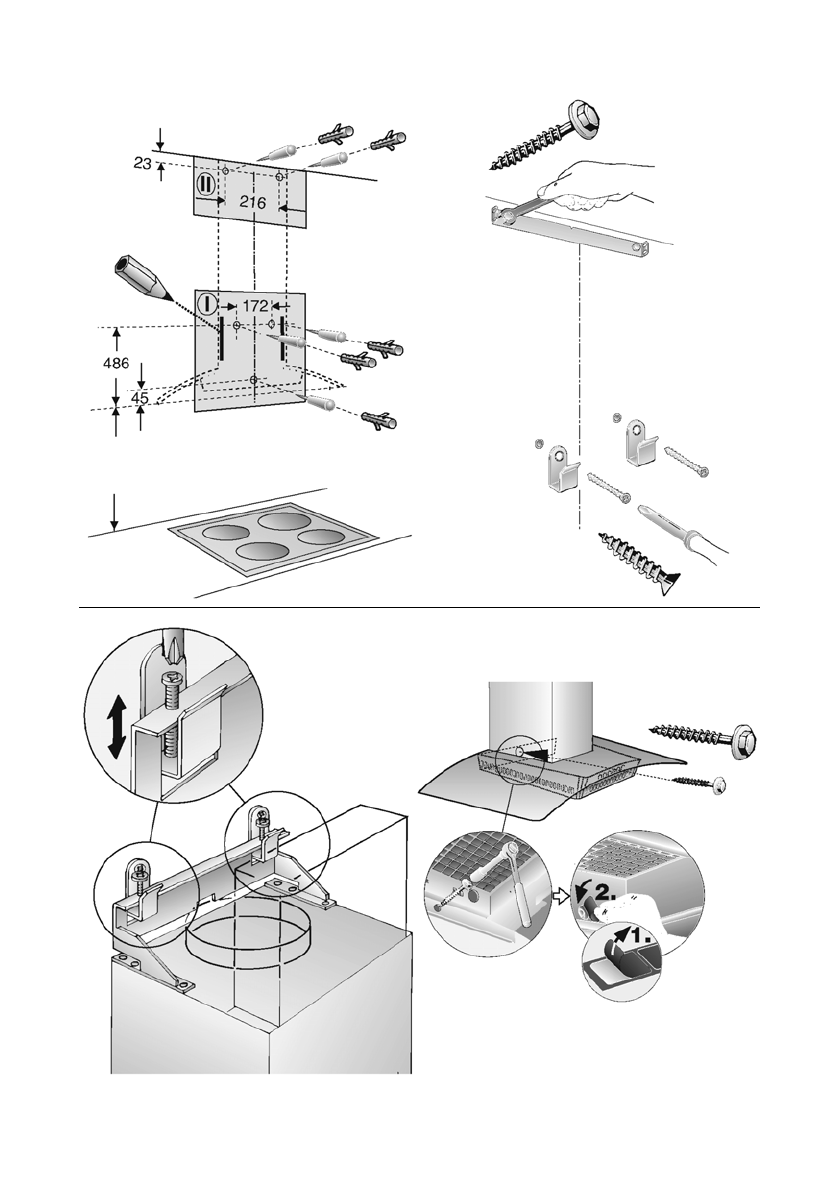 23
II
216
I
172
486
45
2.
1.