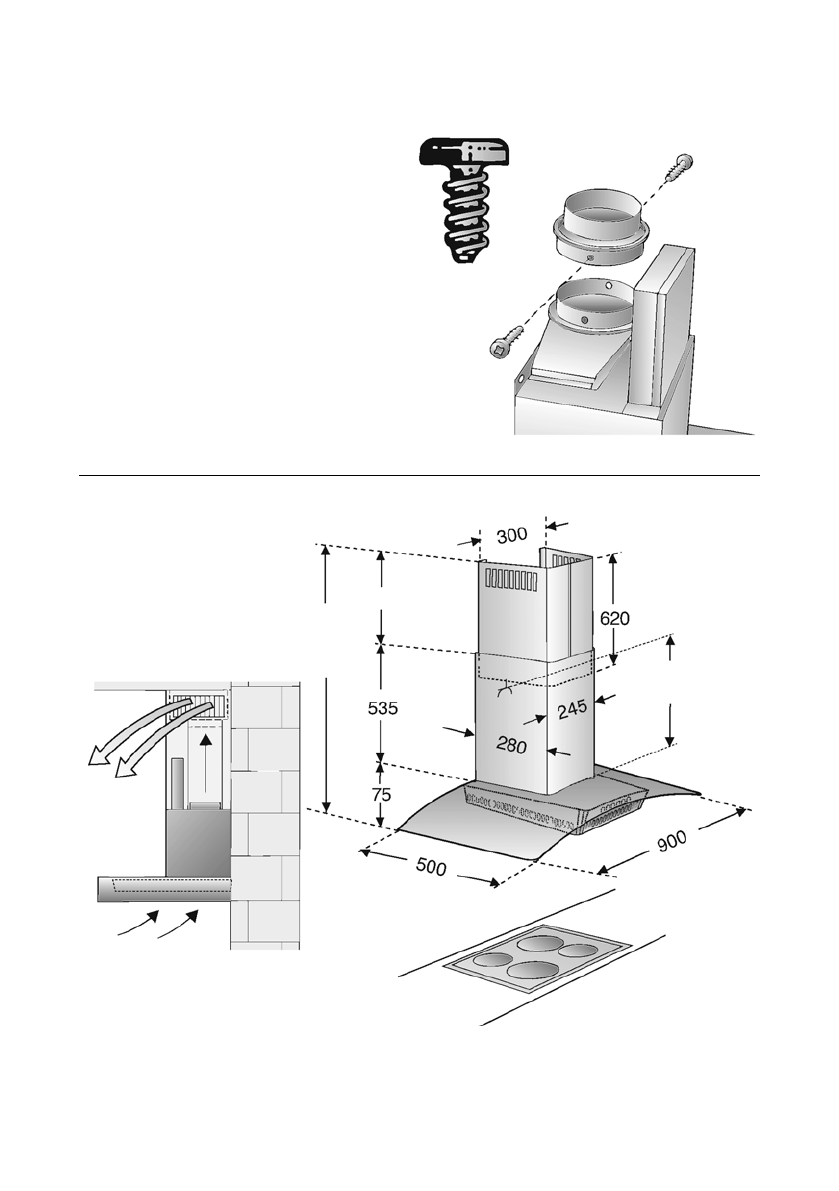 300
620
535
245
280
75
500
900