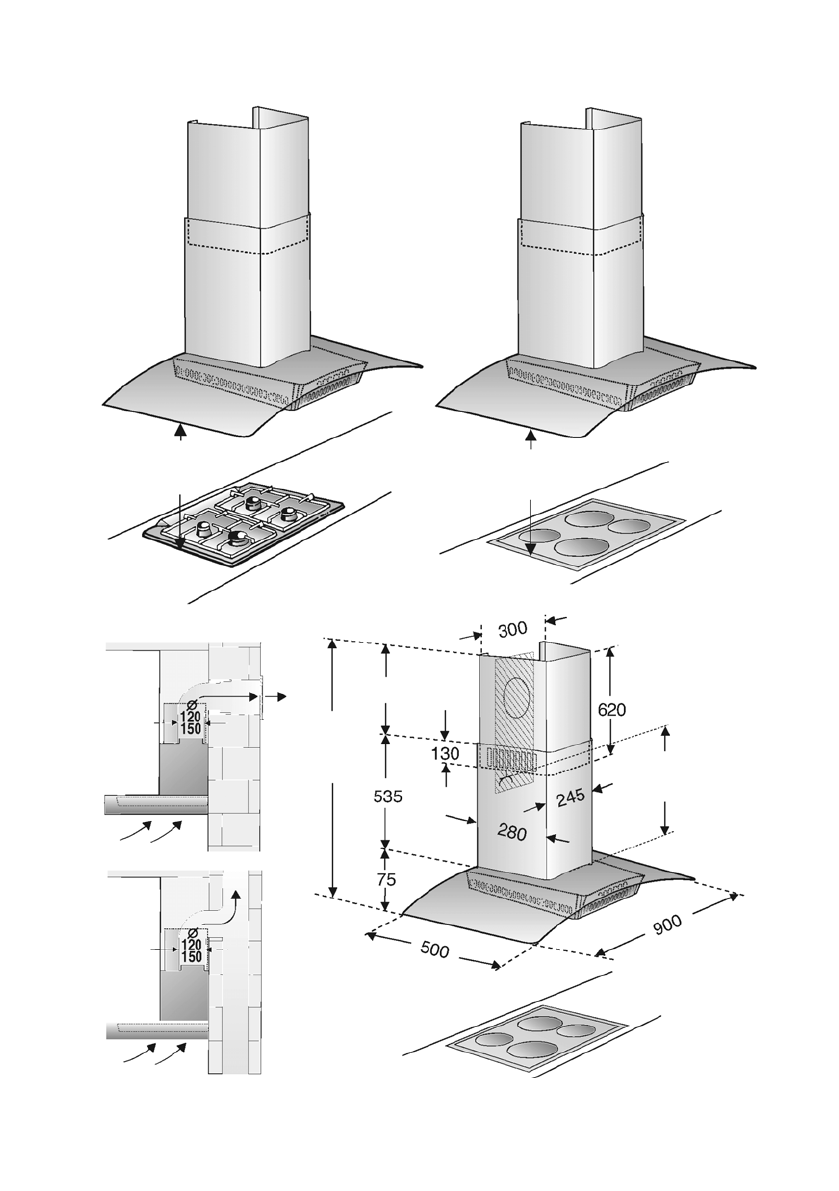 Ø
120
150

Ø
120
150

300
620
130
535
245
280
75
500
900