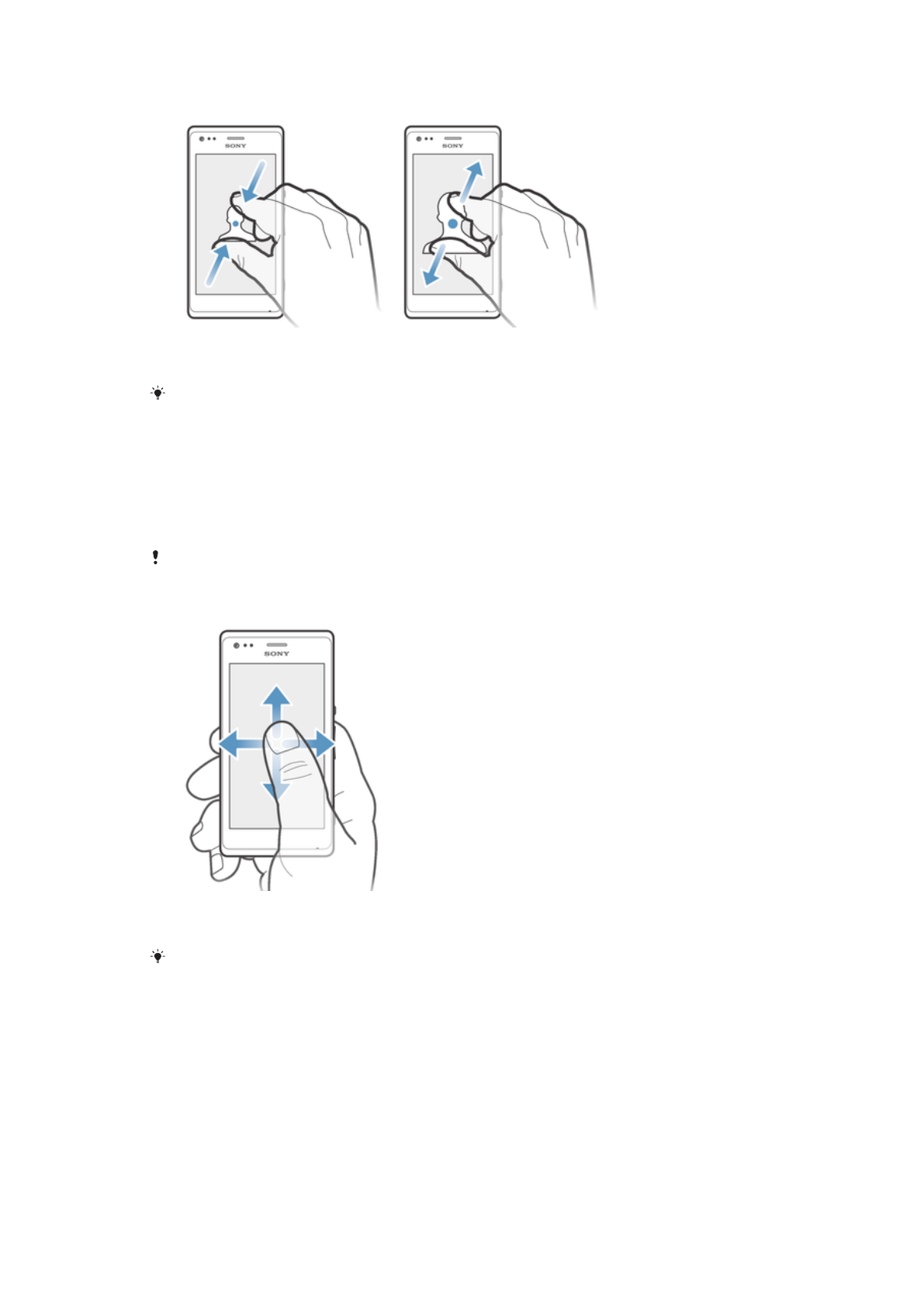 SONY

SONY

SONY