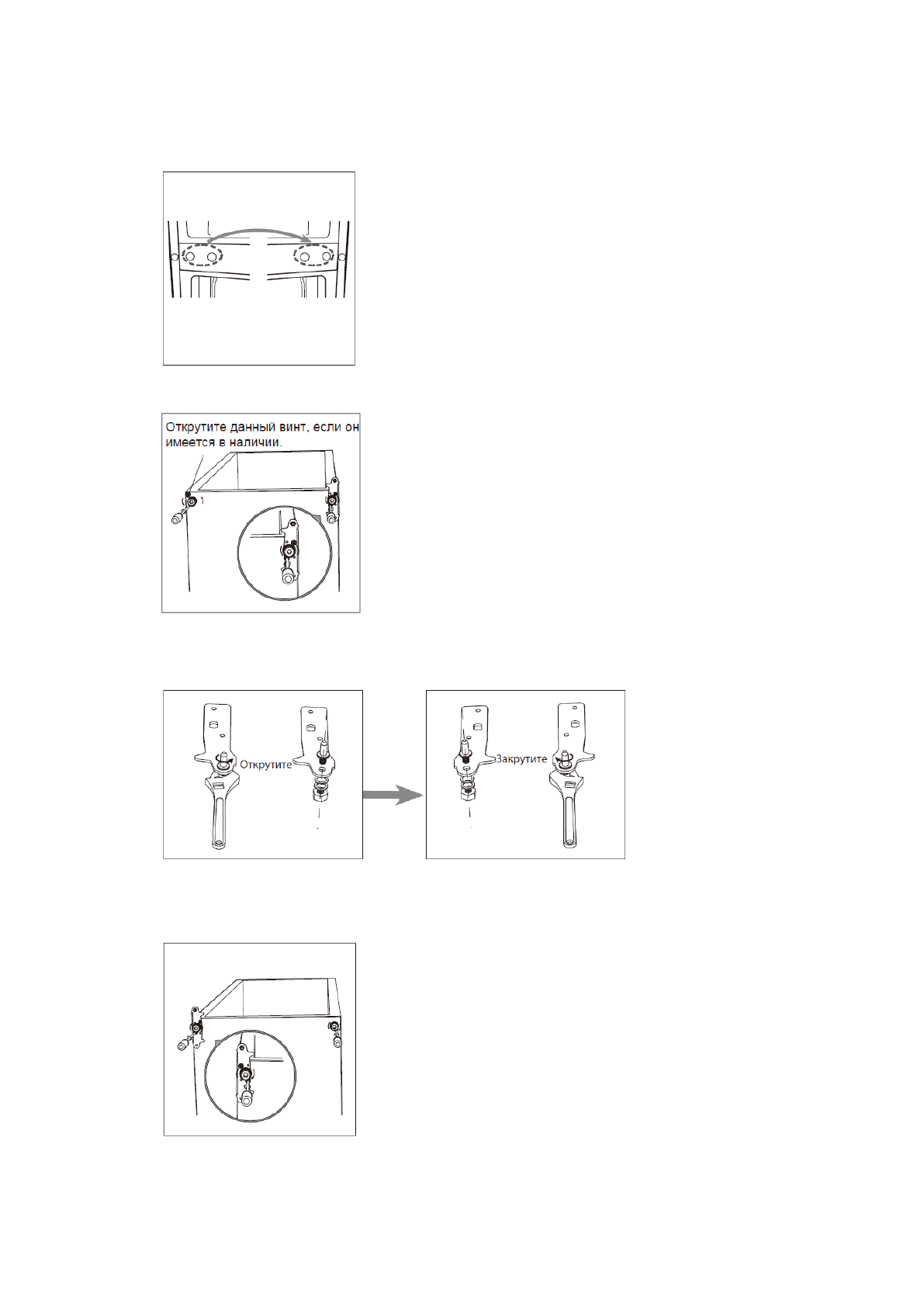 Открутите данный винт, если он имеется в наличии.

Открутите

Закрутите