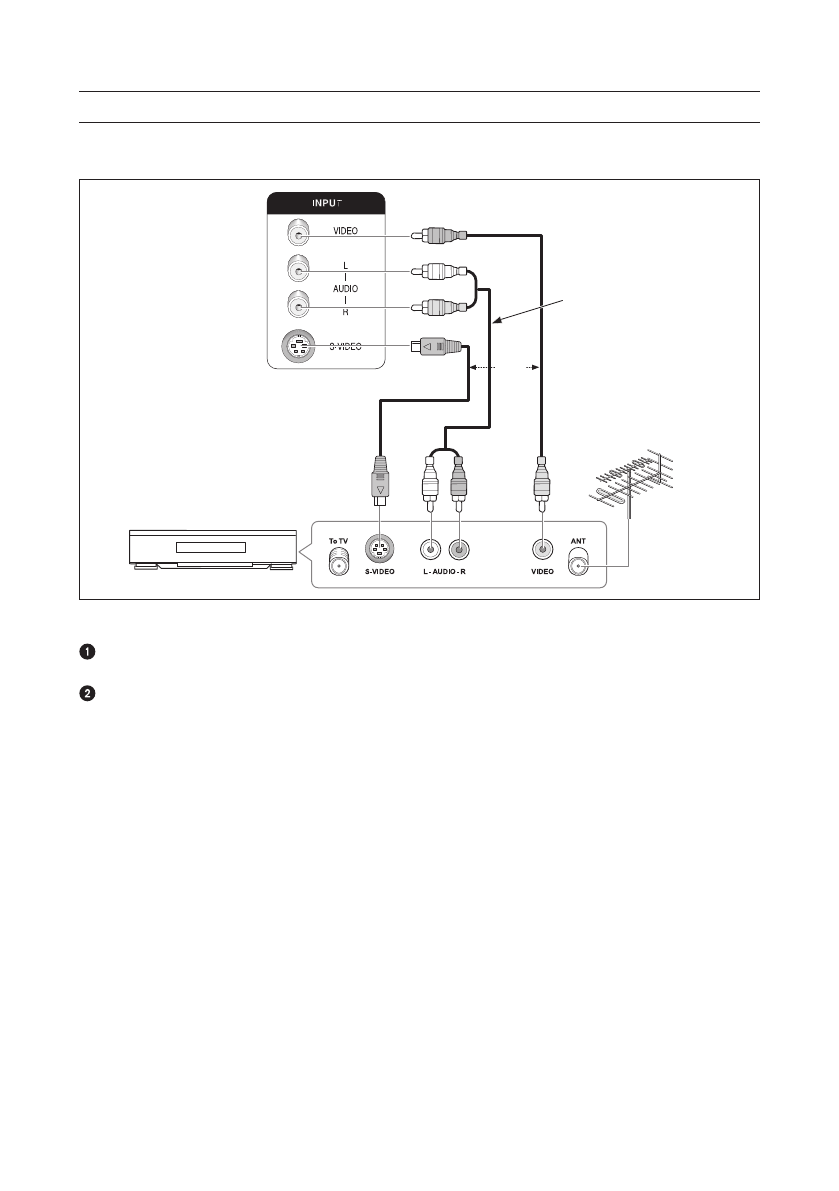 INPUT

VIDEO

L

AUDIO

R

S-VIDEO

To TV

S-VIDEO

L - AUDIO - R

VIDEO

ANT

1

2