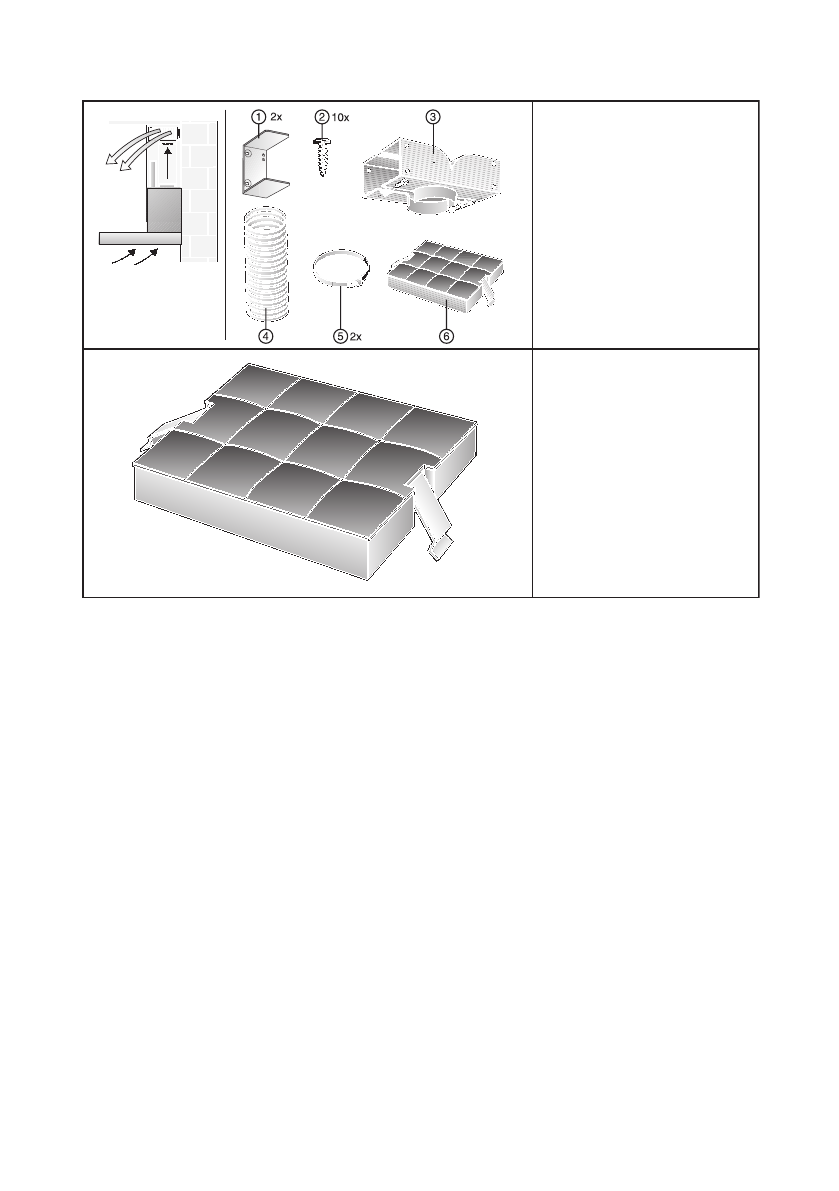 ① 2x
② 10x
③
④
⑤ 2x
⑥