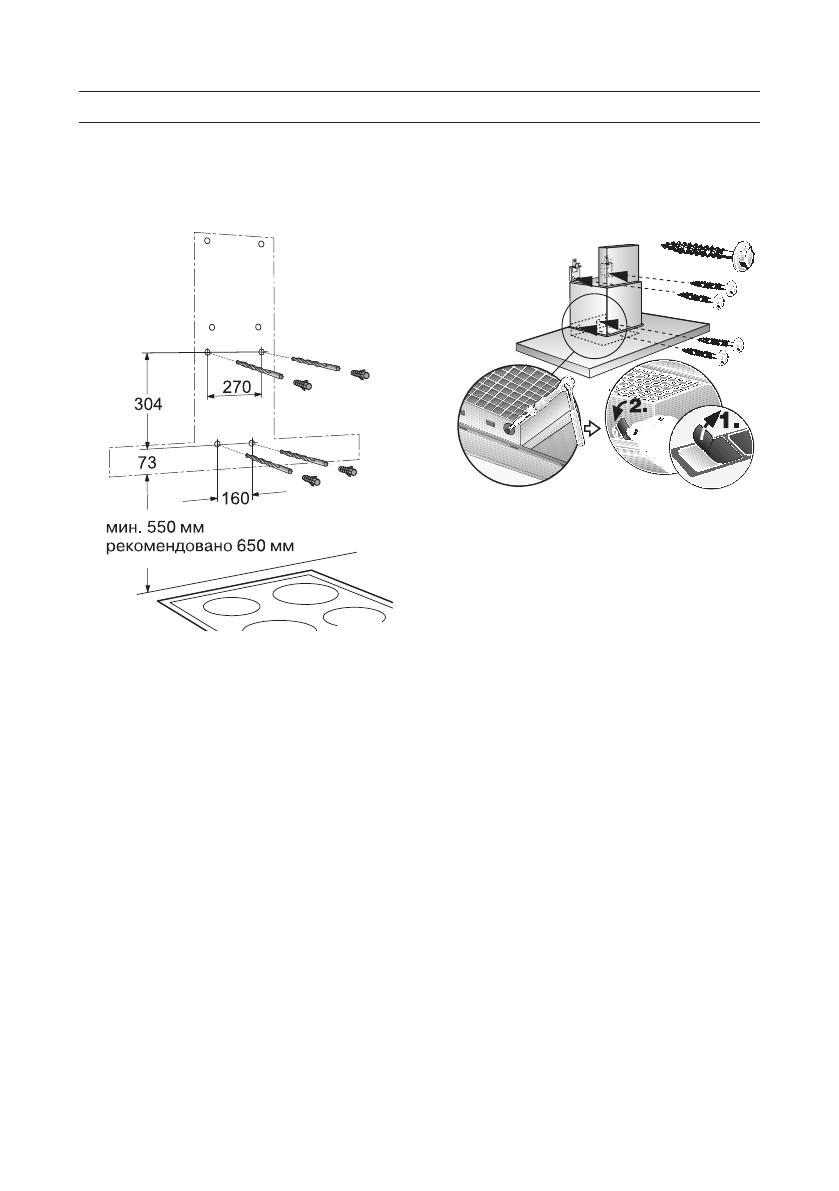 304

270

73

160

мин. 550 мм
рекомендовано 650 мм

2.

1.