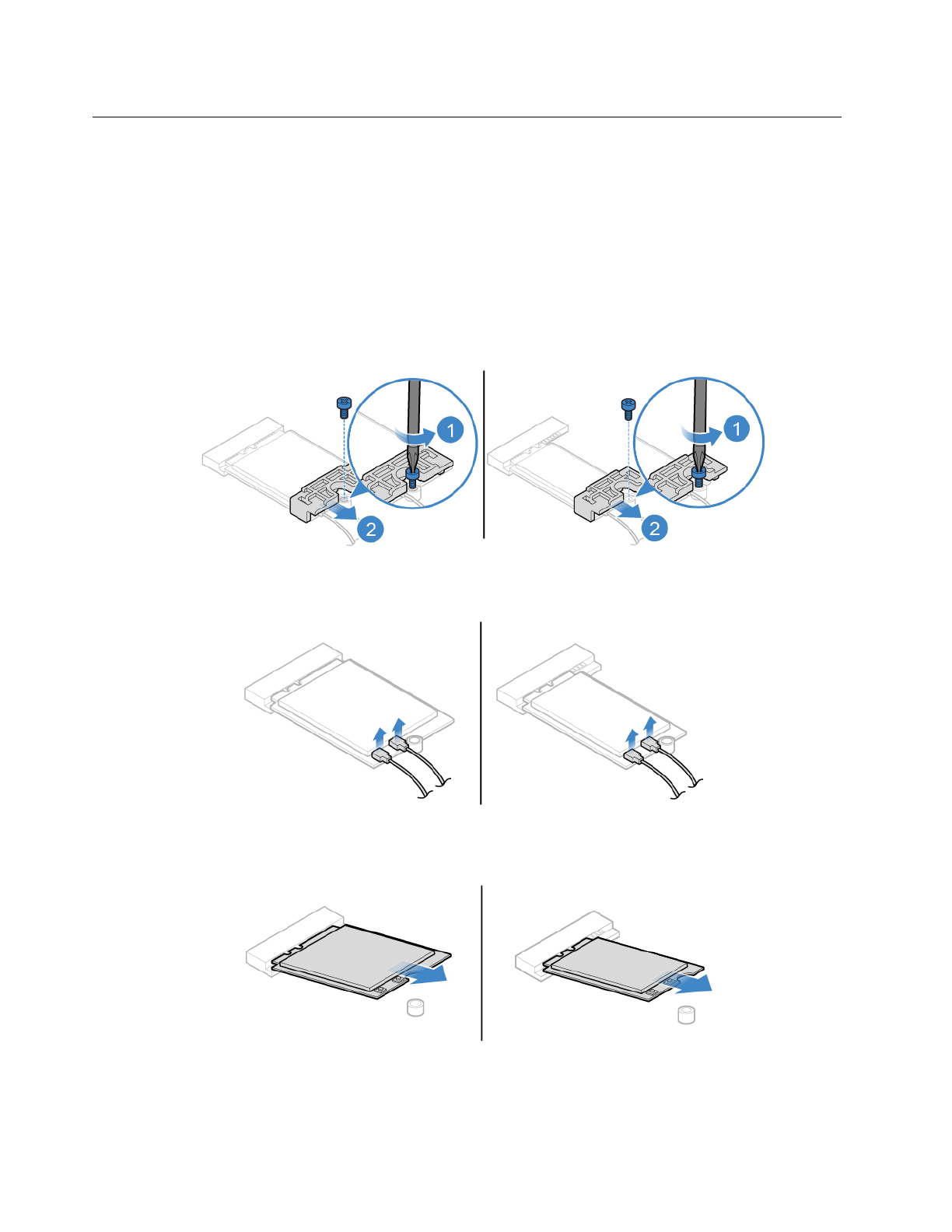 1
2
1
2