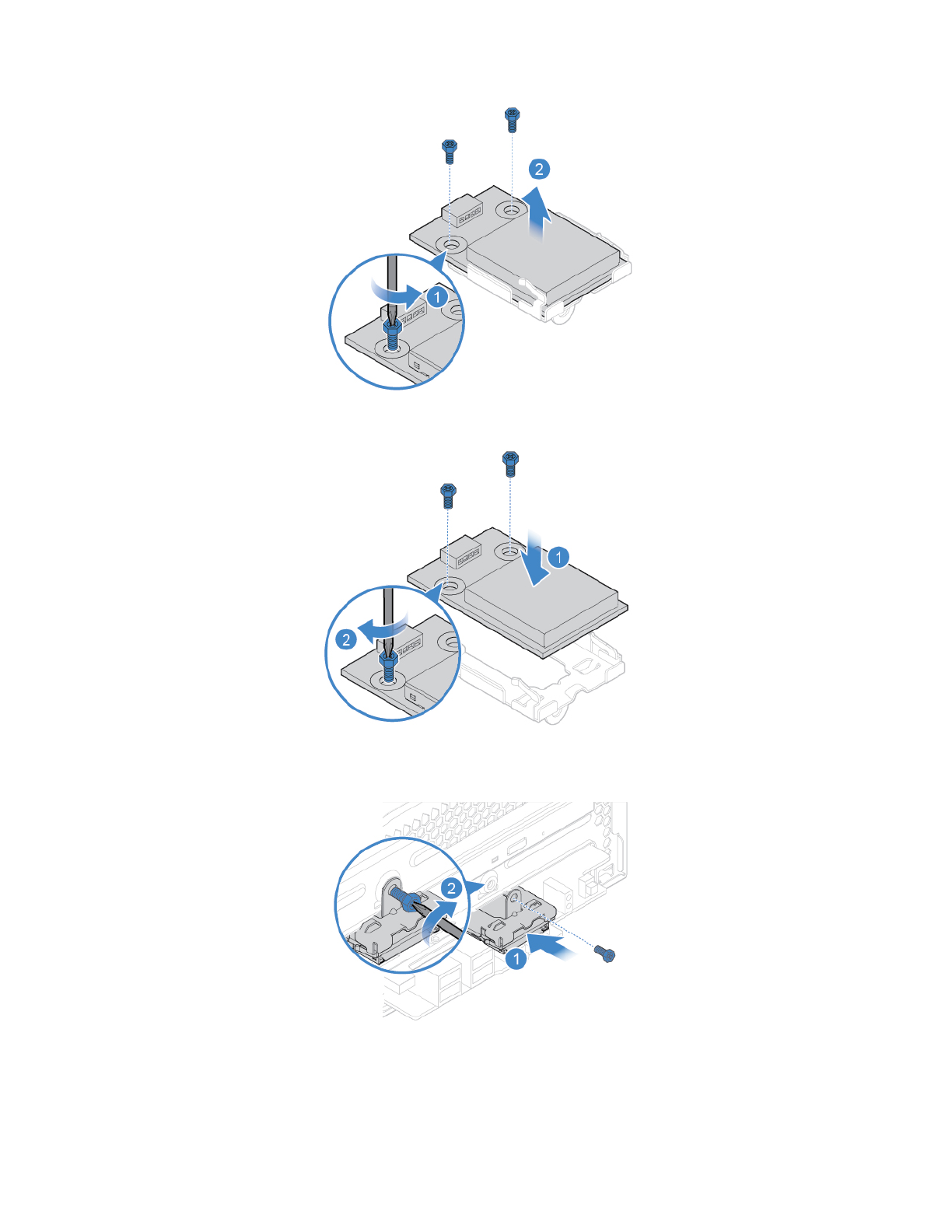 2
1

1
2

2
1