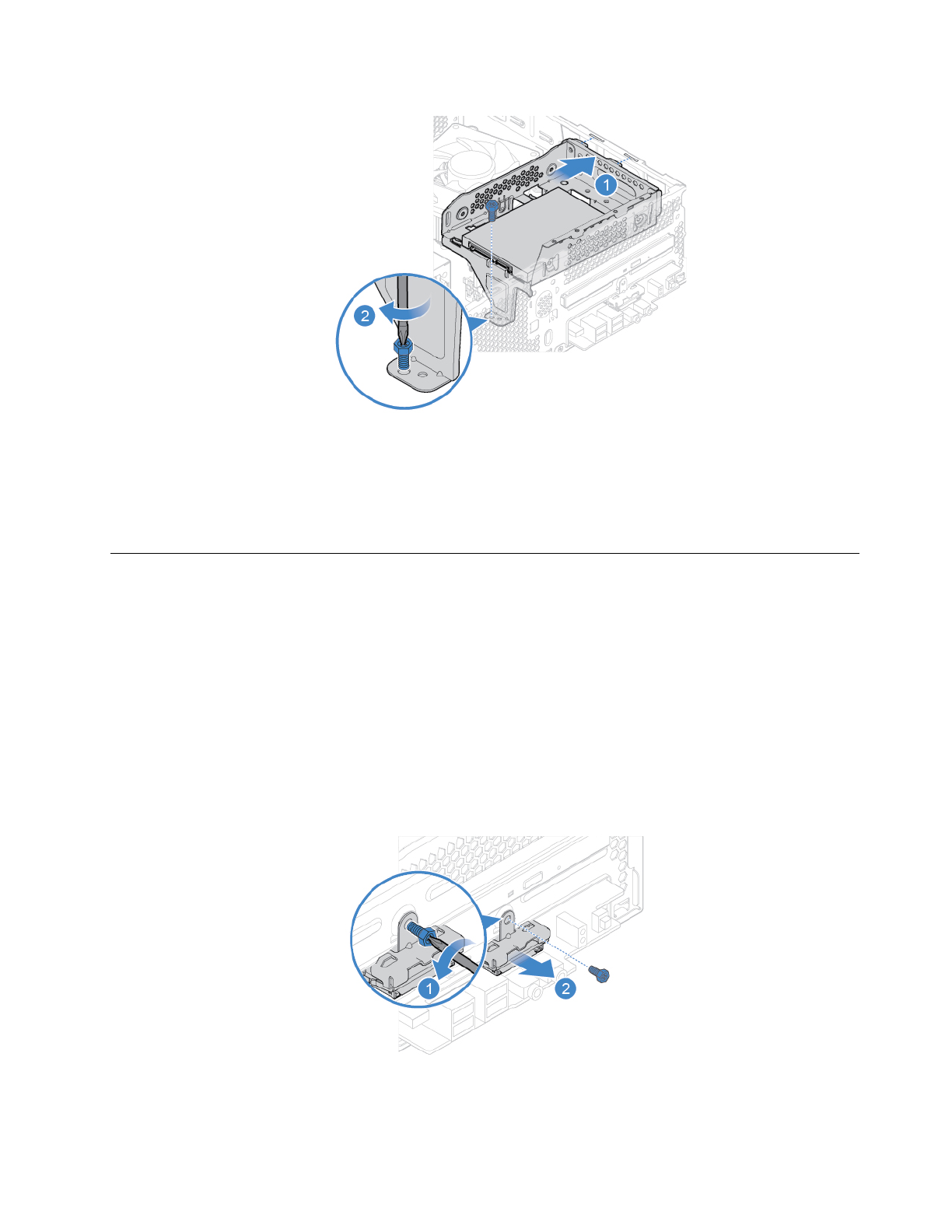 1

2

1

2