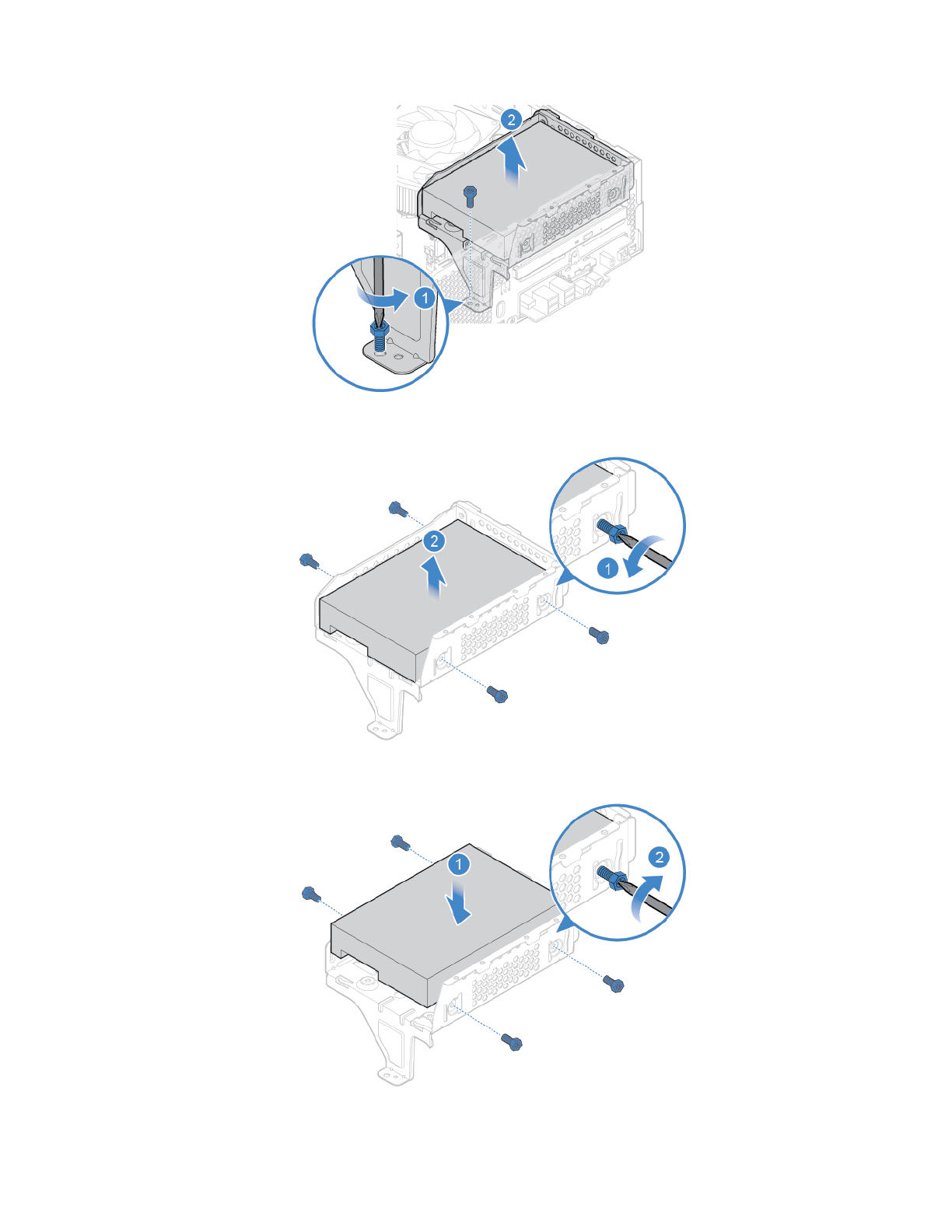 2
1
2
1
1
2