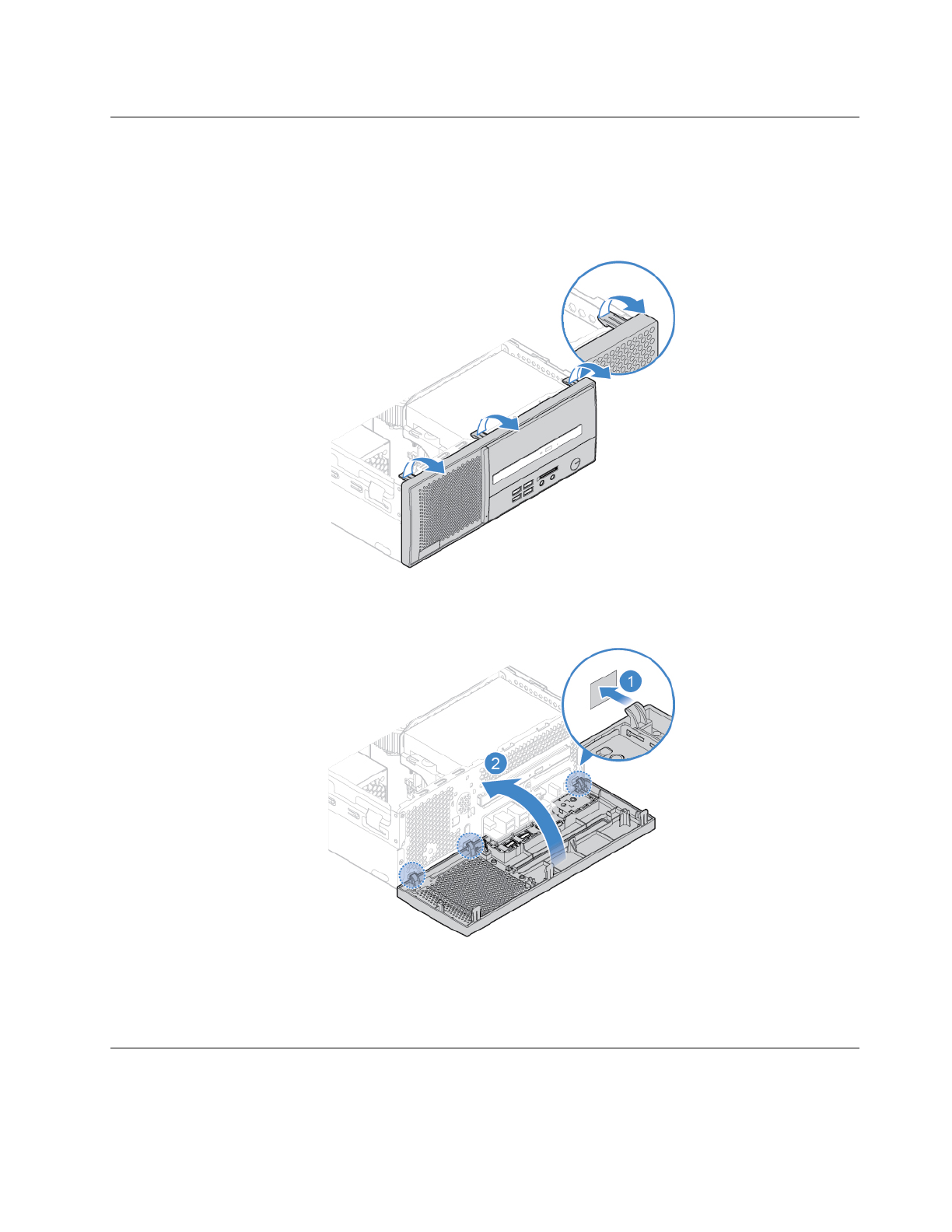 1

2