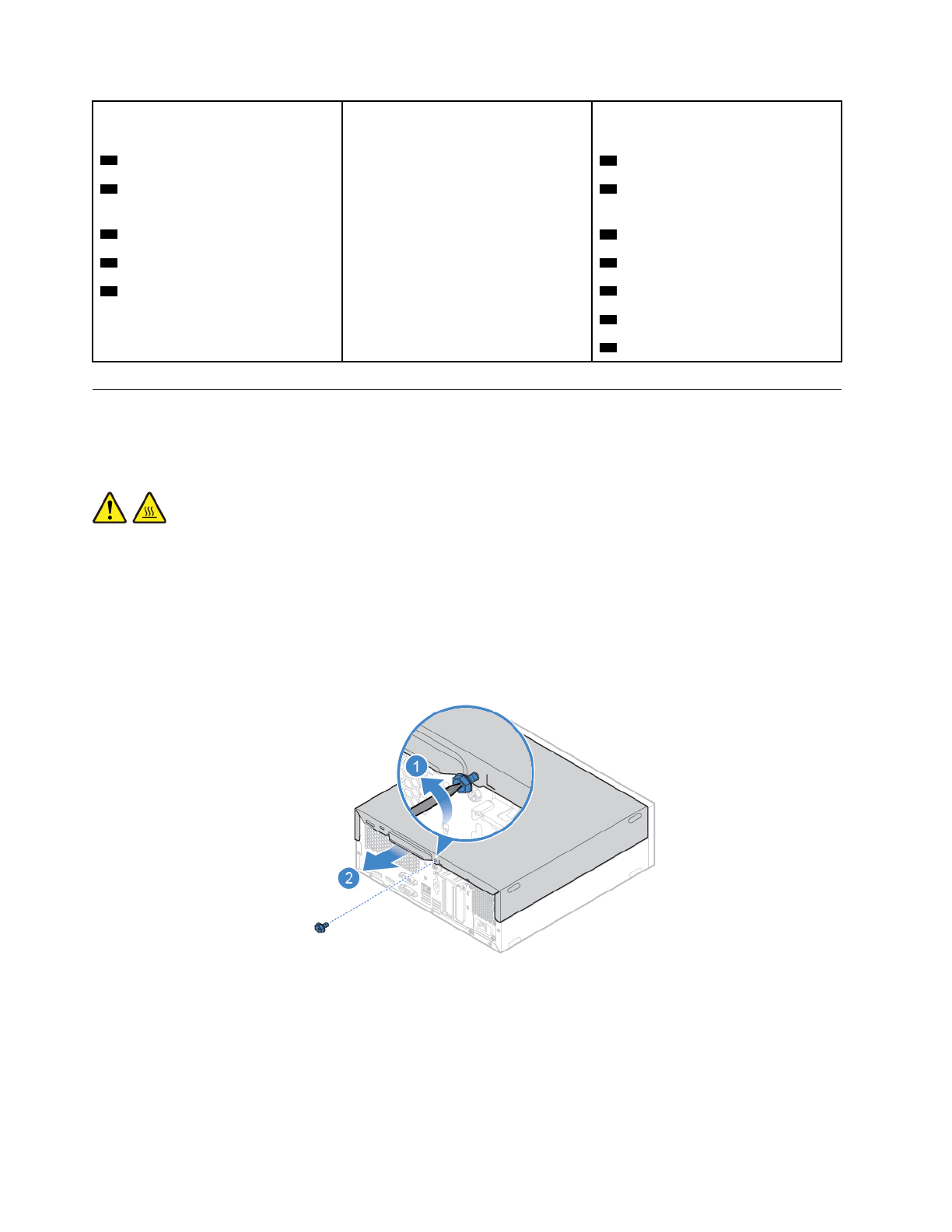 1

2