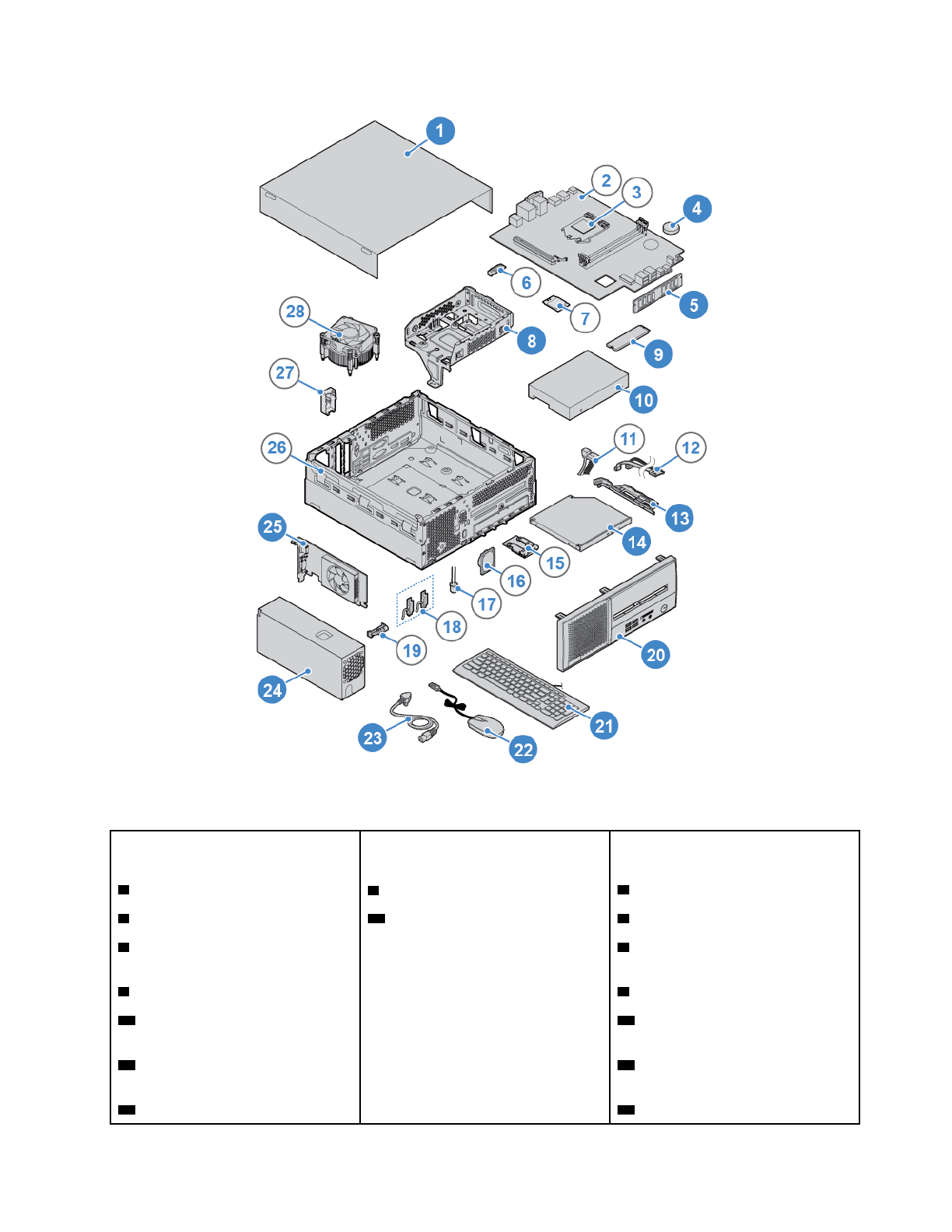 1
2
3
4
5
6
7
8
9
10
11
12
13
14
15
16
17
18
19
20
21
22
23
24
25
26
27
28