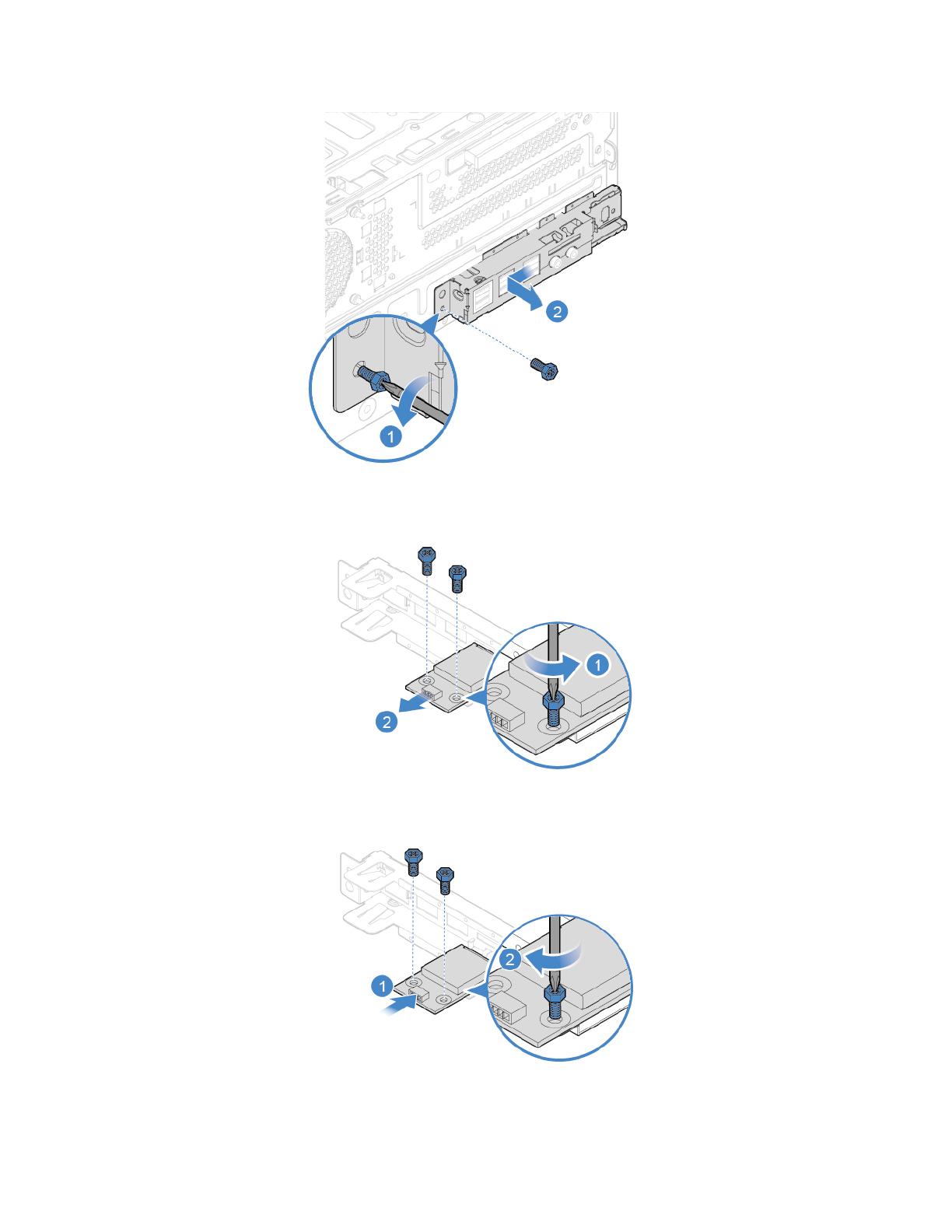 2
1

1
2

2
1