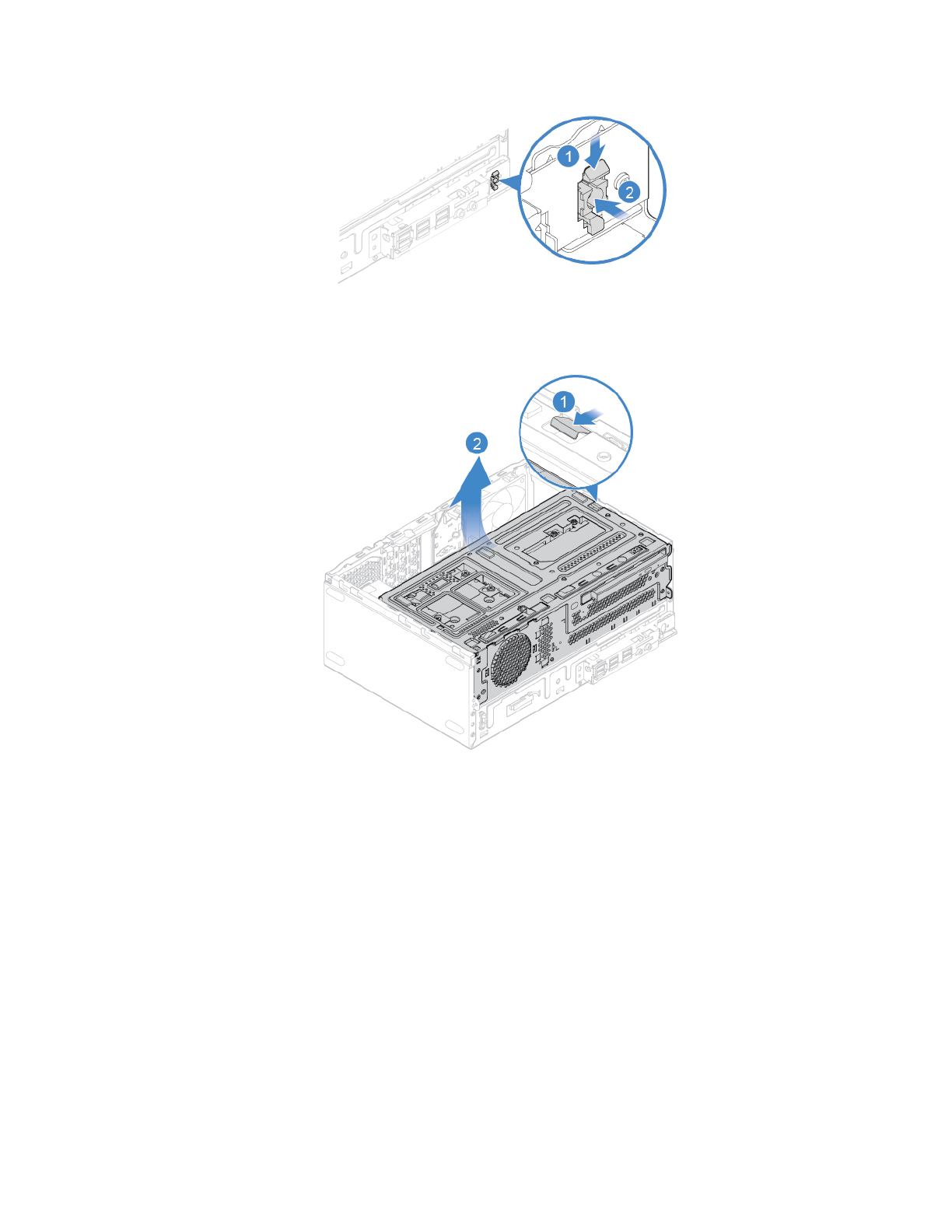 1
2

1
2