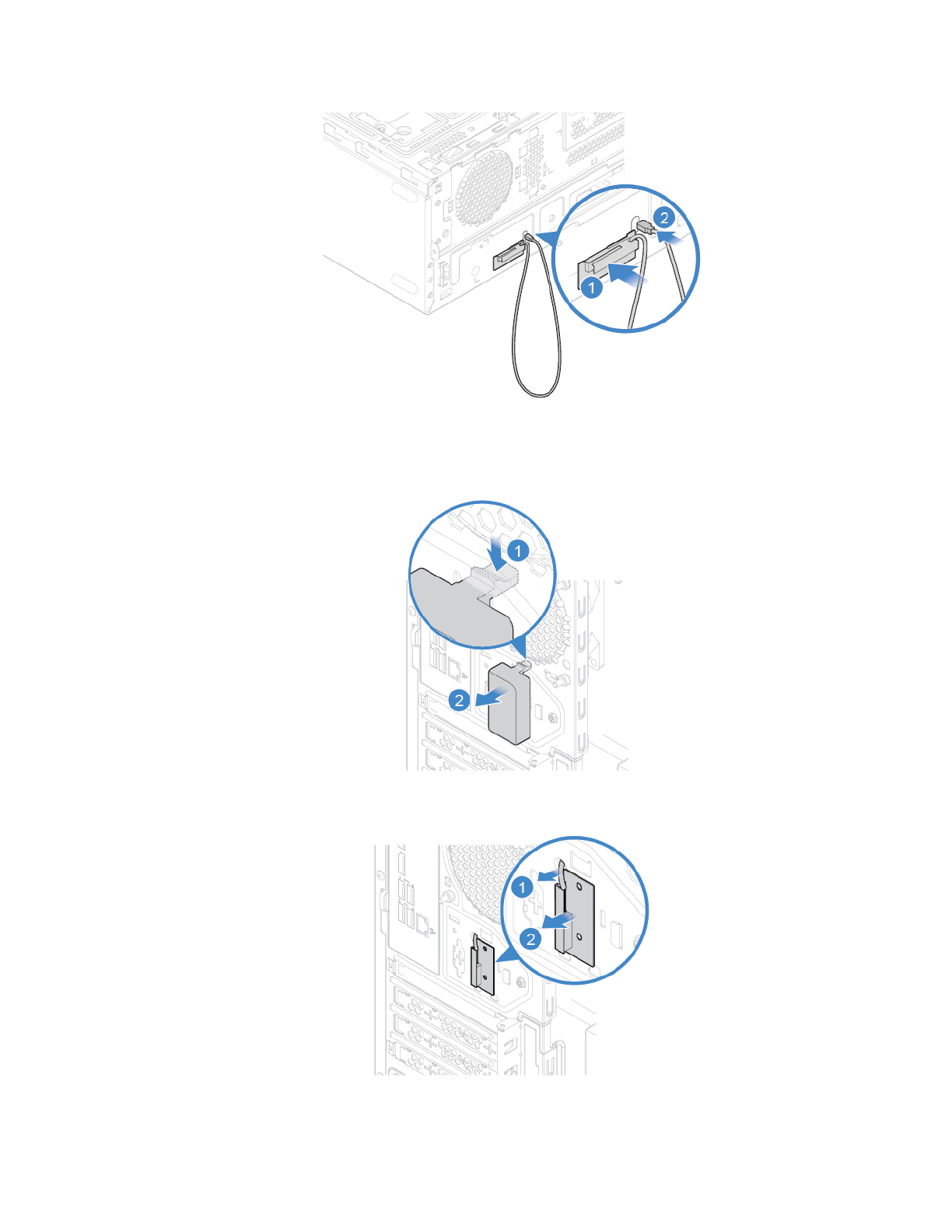 2
1

1
2

1
2