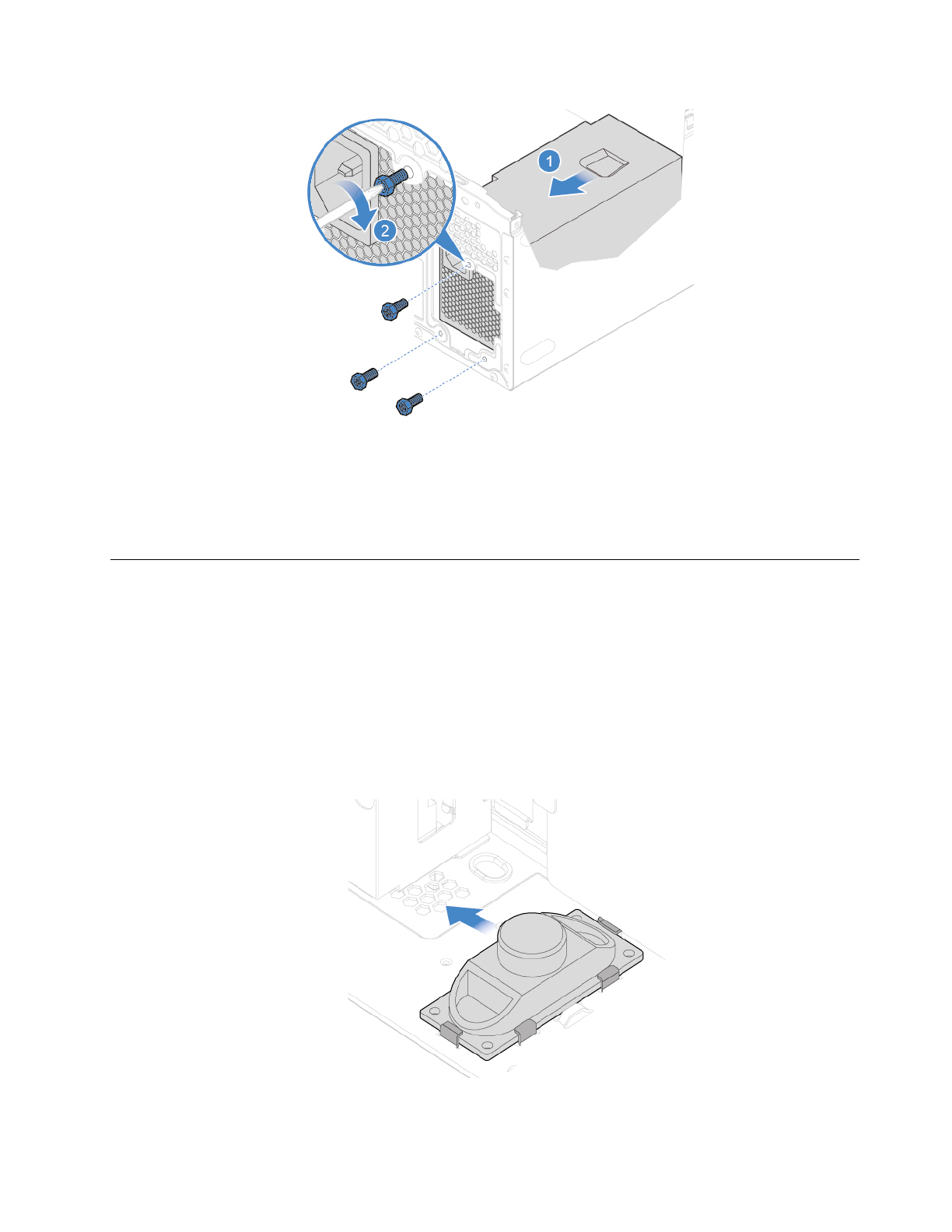 1

2