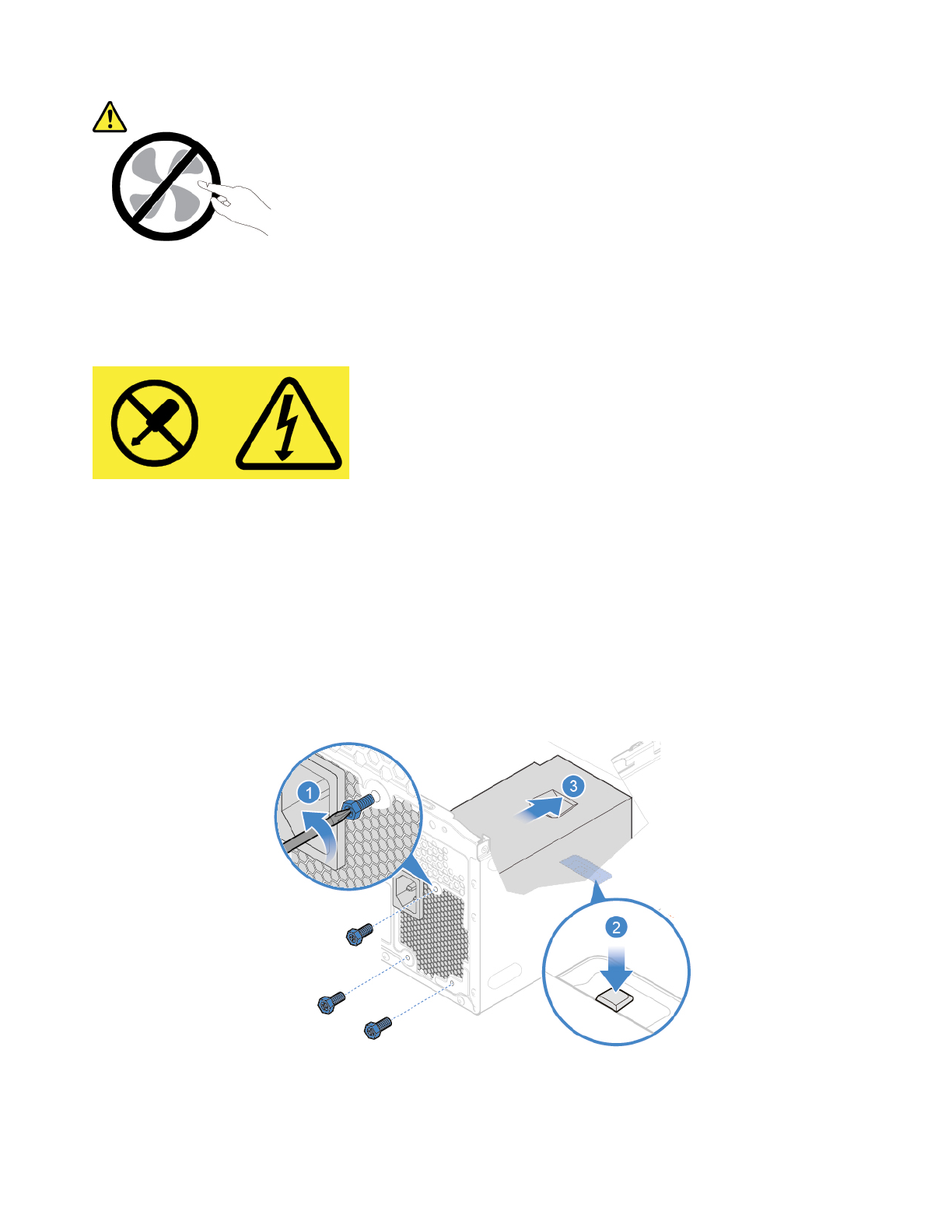 1

3

2