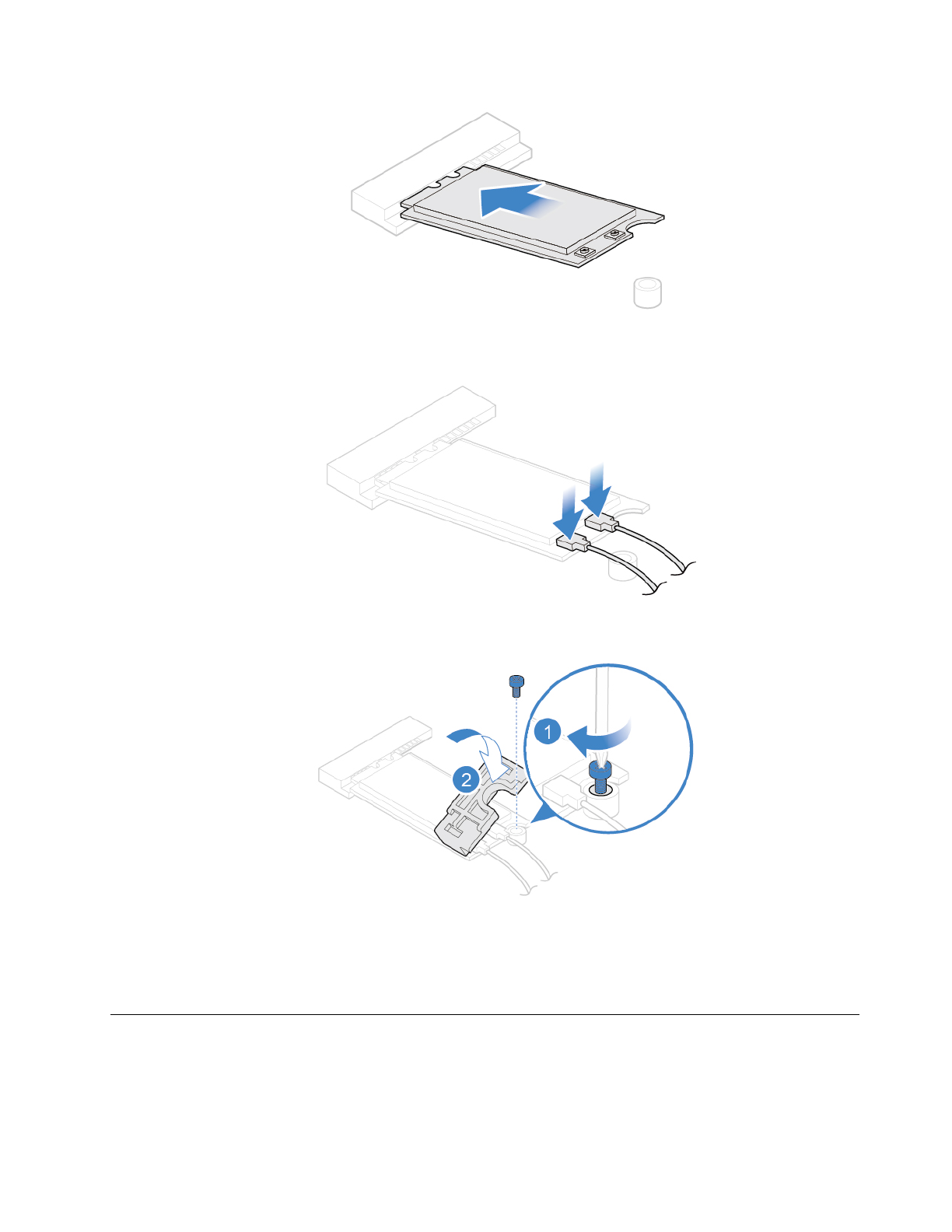 1

2