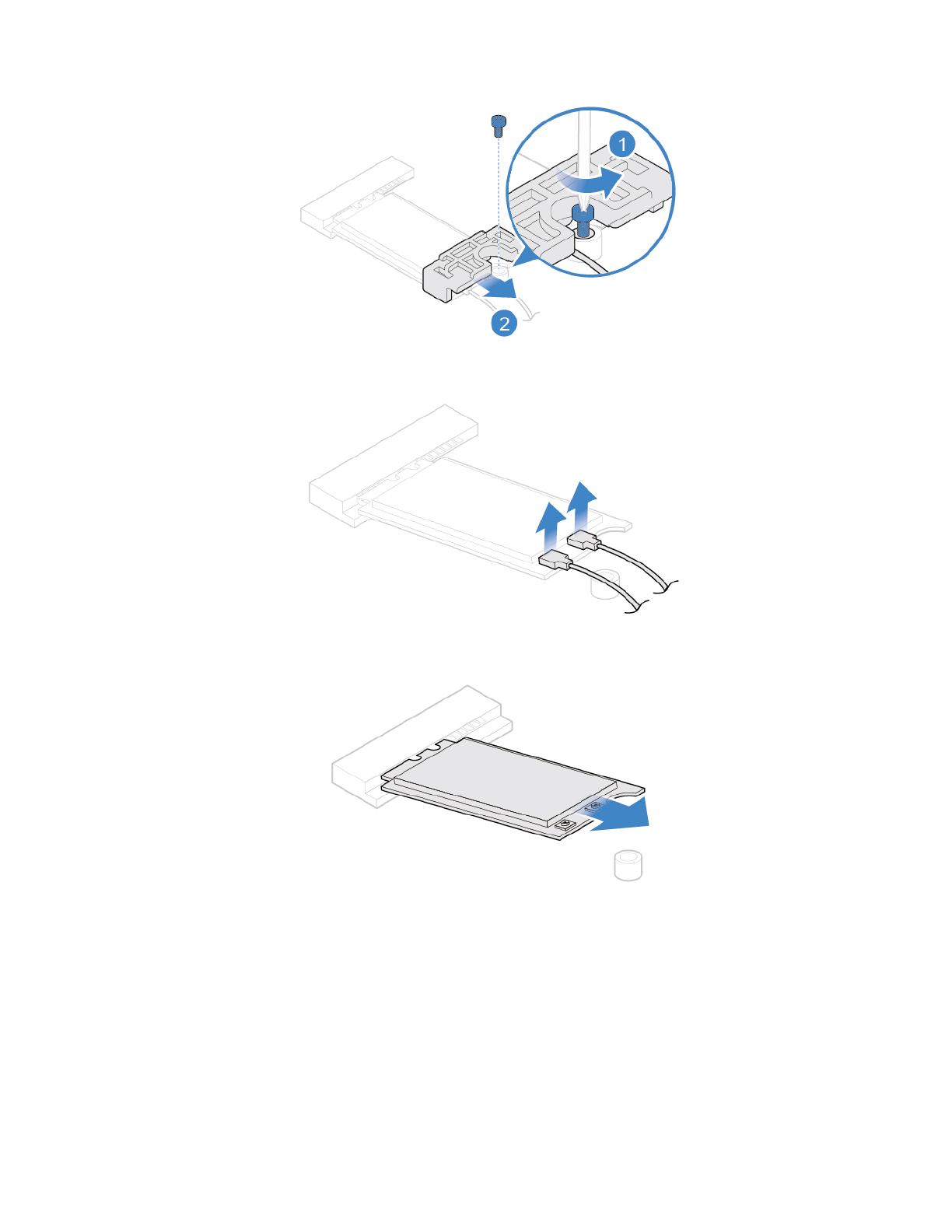 1

2