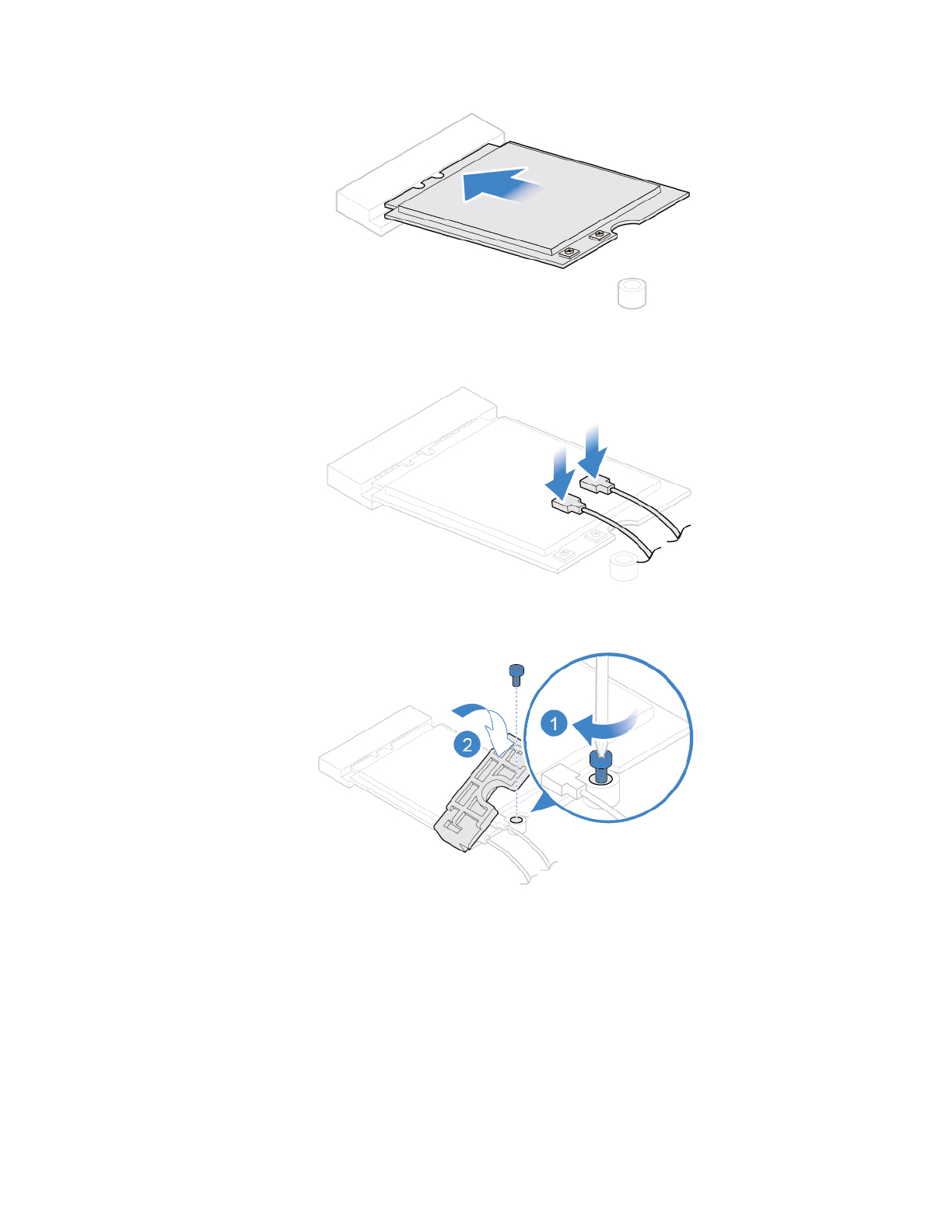 1

2