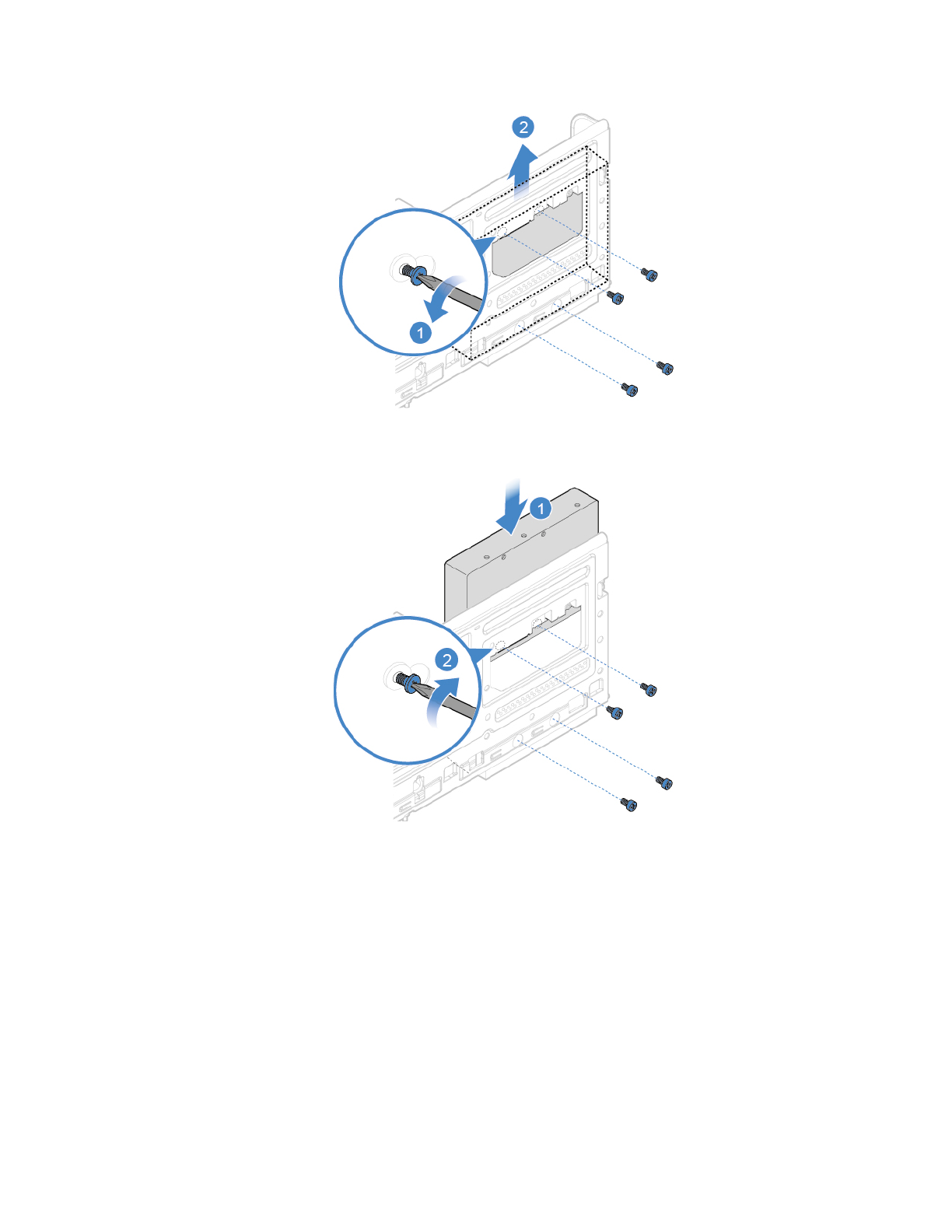 2
1
1
2