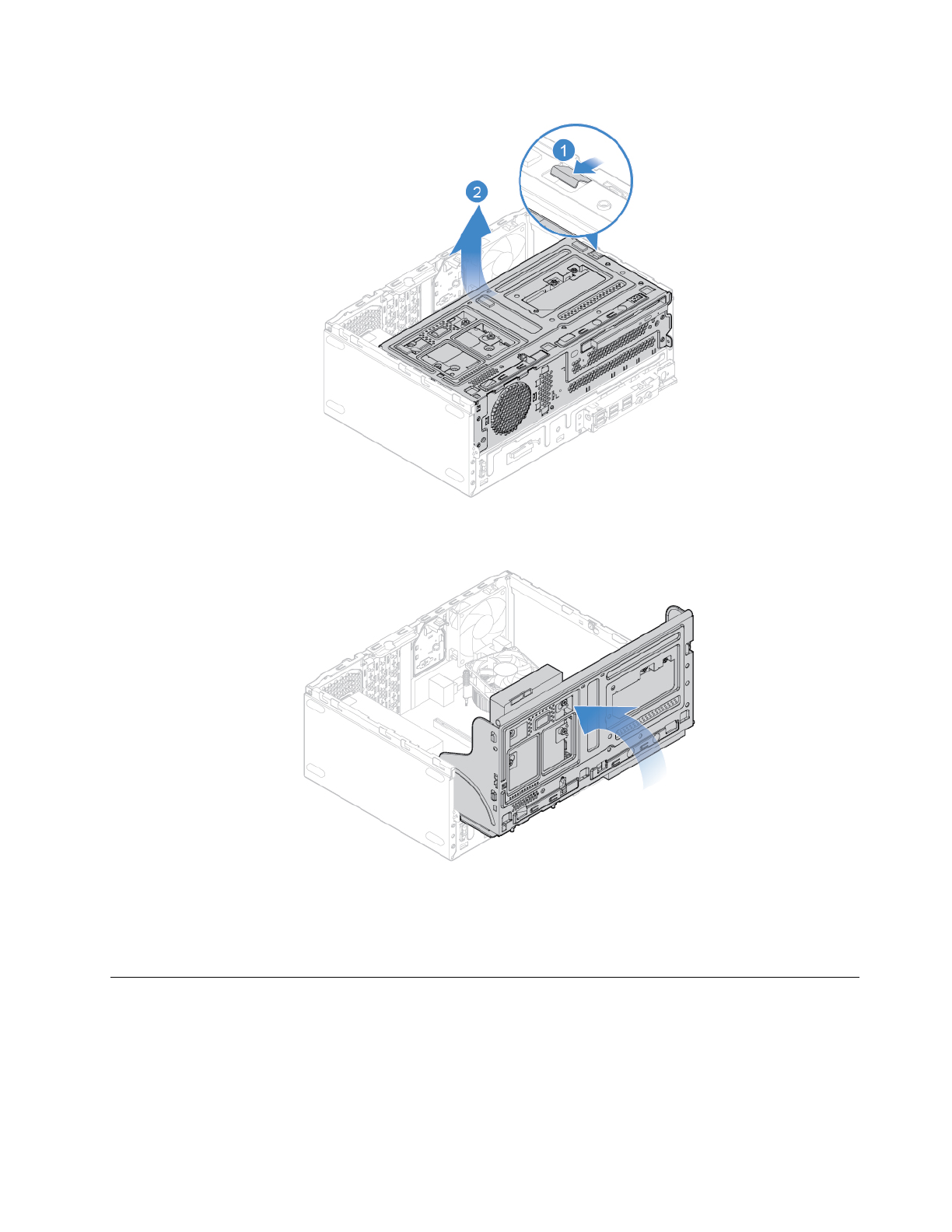 1

2