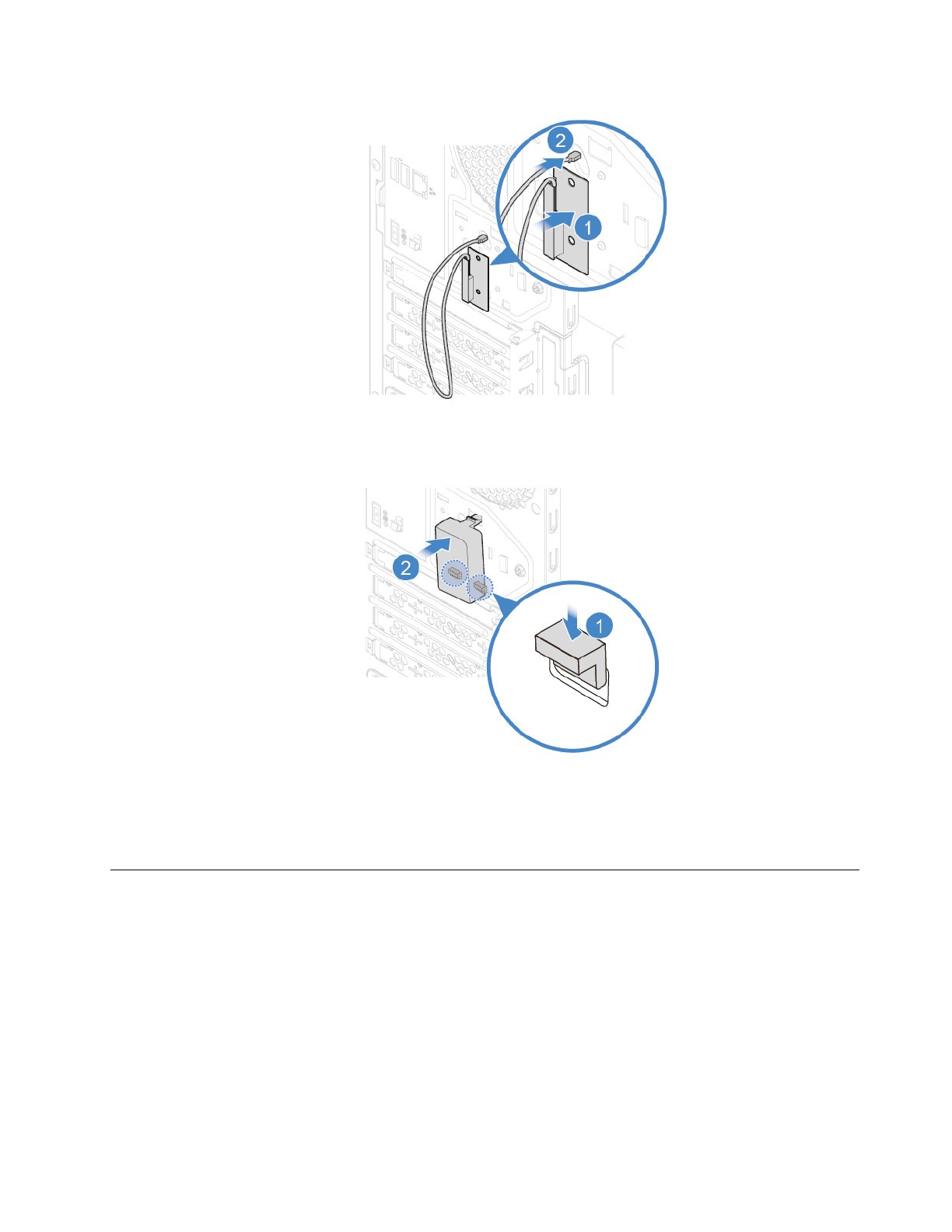 2

1

2

1