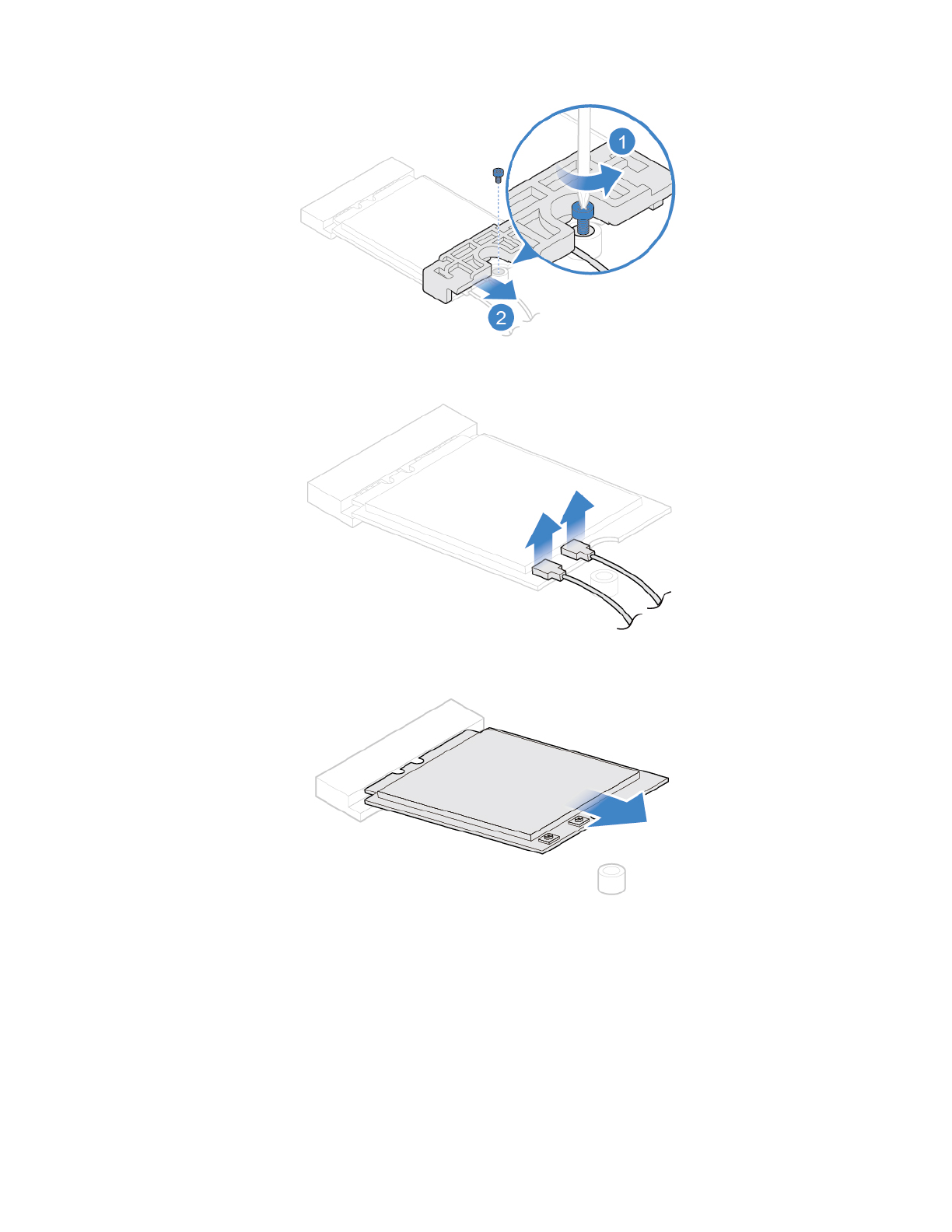 1

2