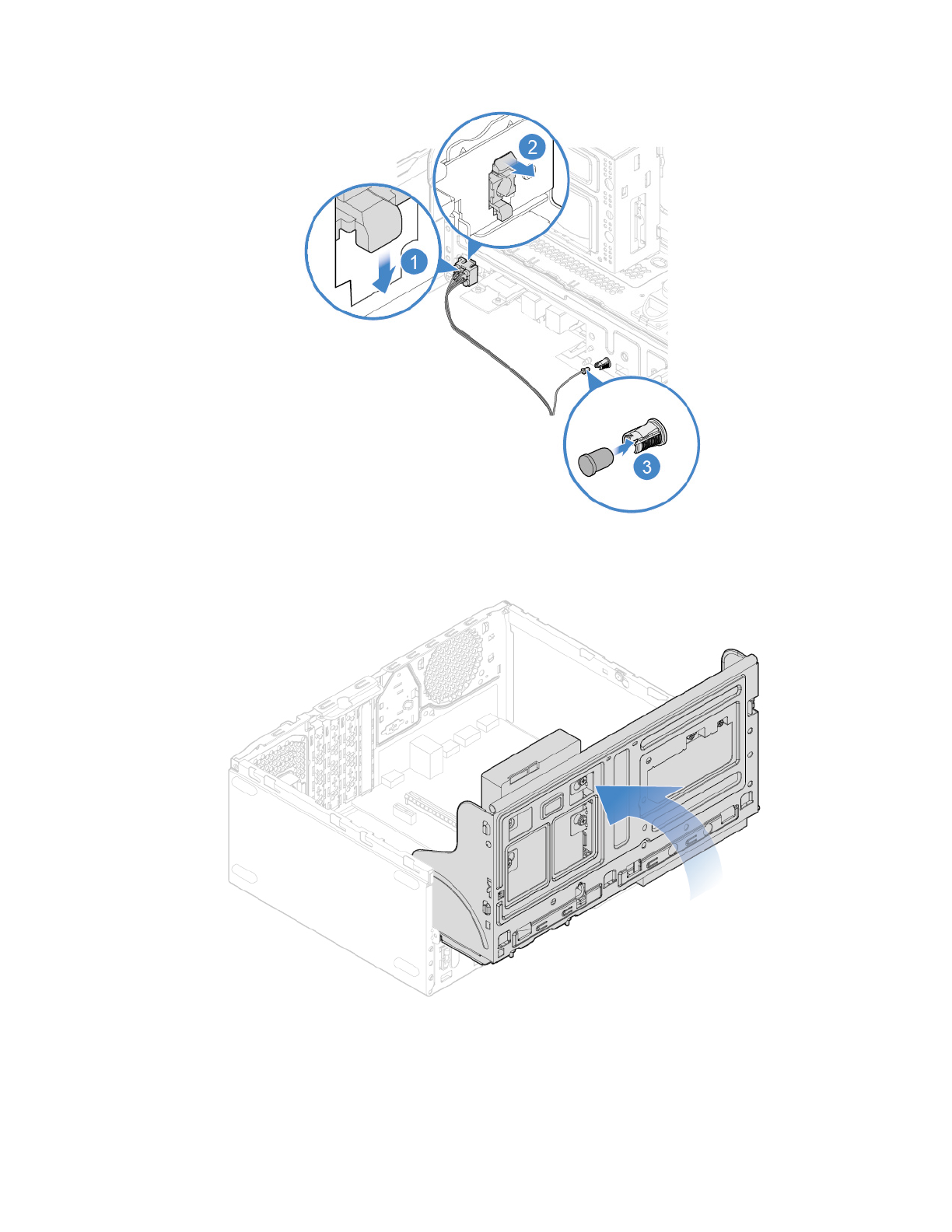 2

1

3