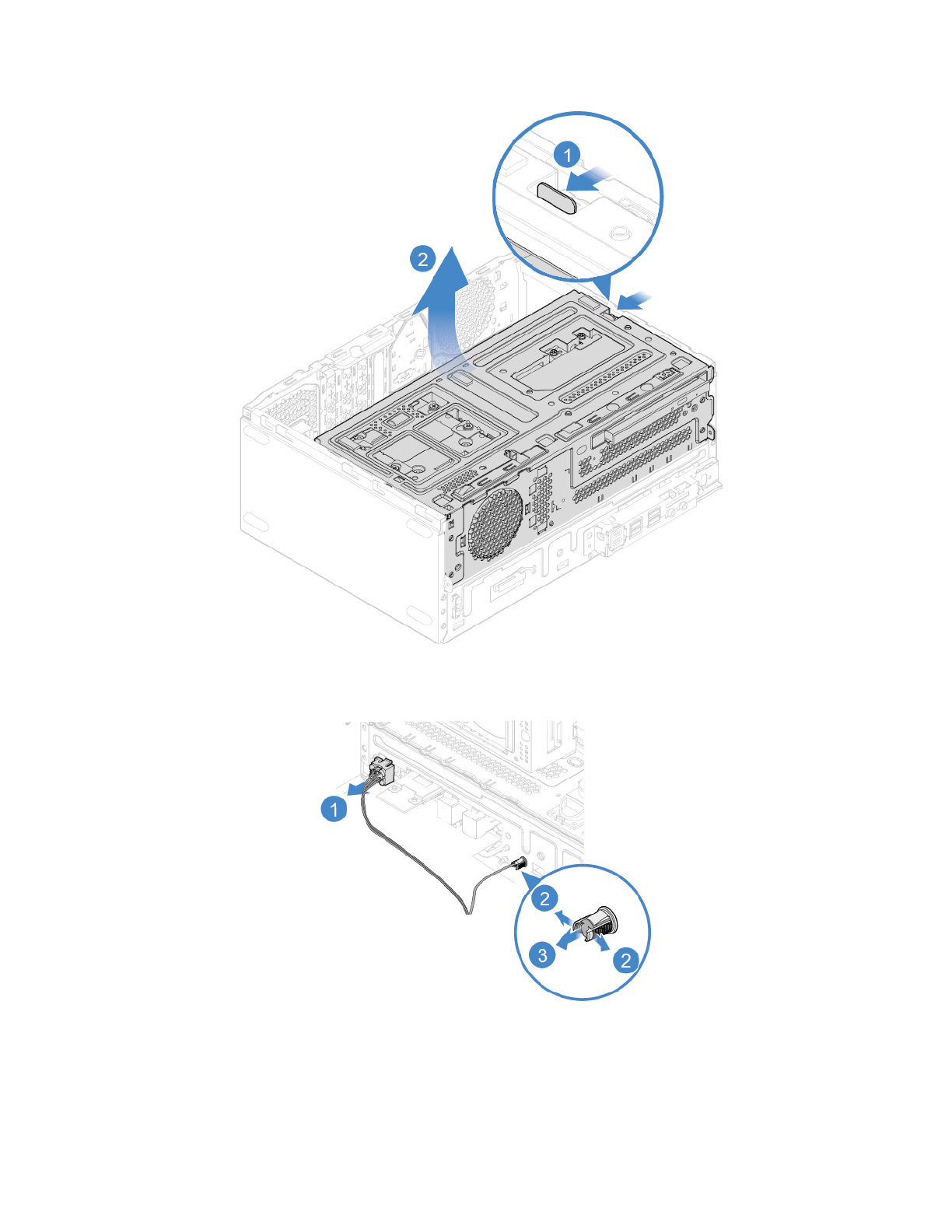 1
2
1
2
3
2