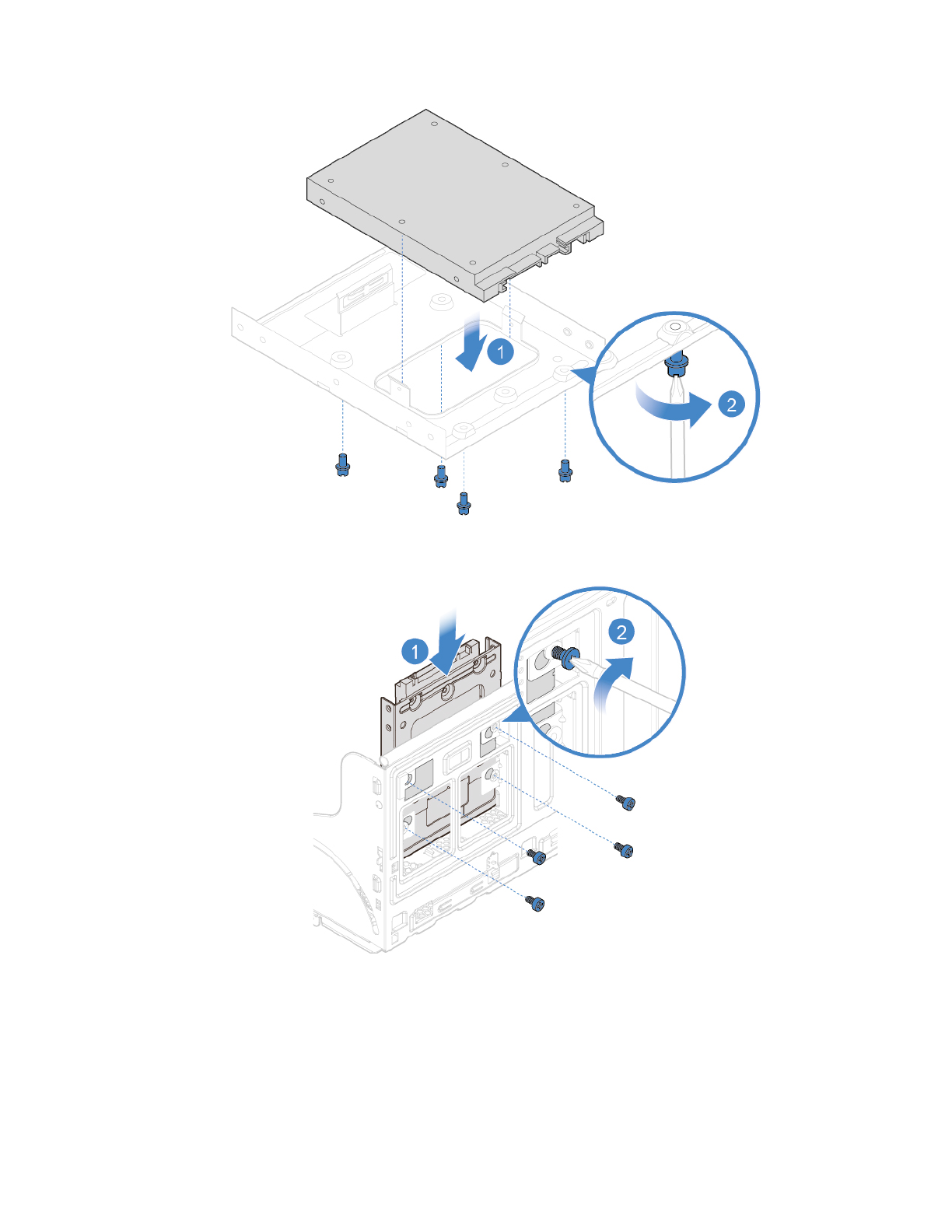 1
2
1
2