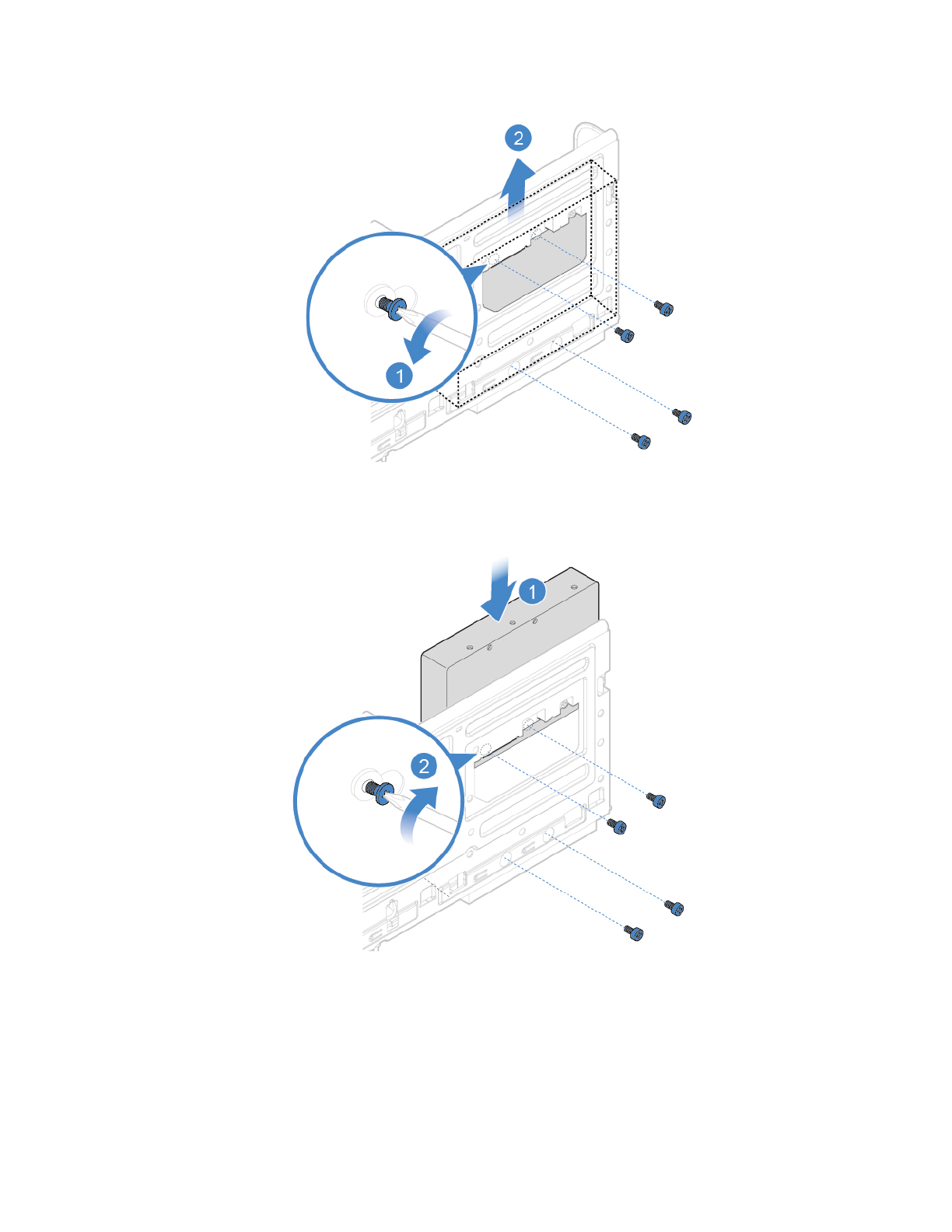 2

1

1

2