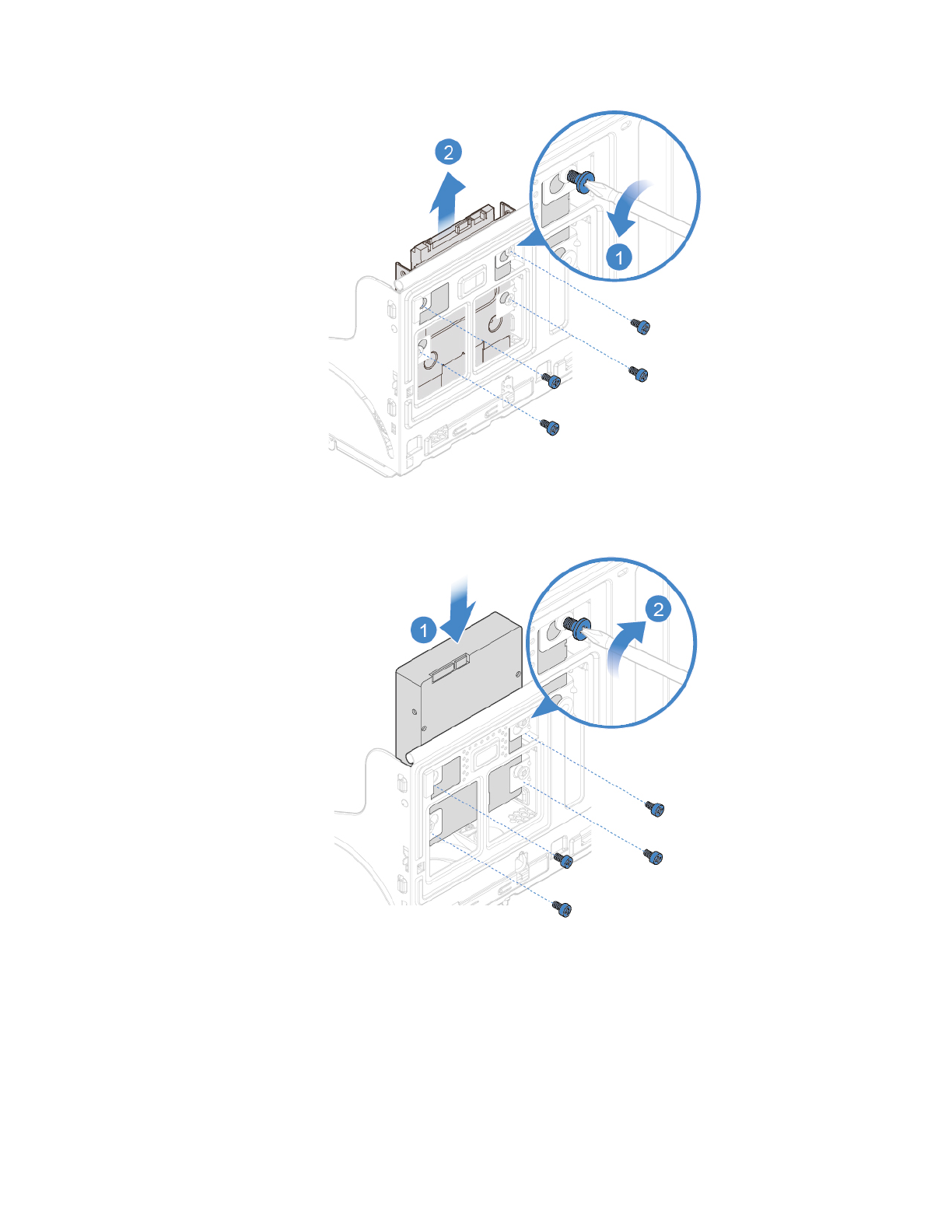 2
1
1
2