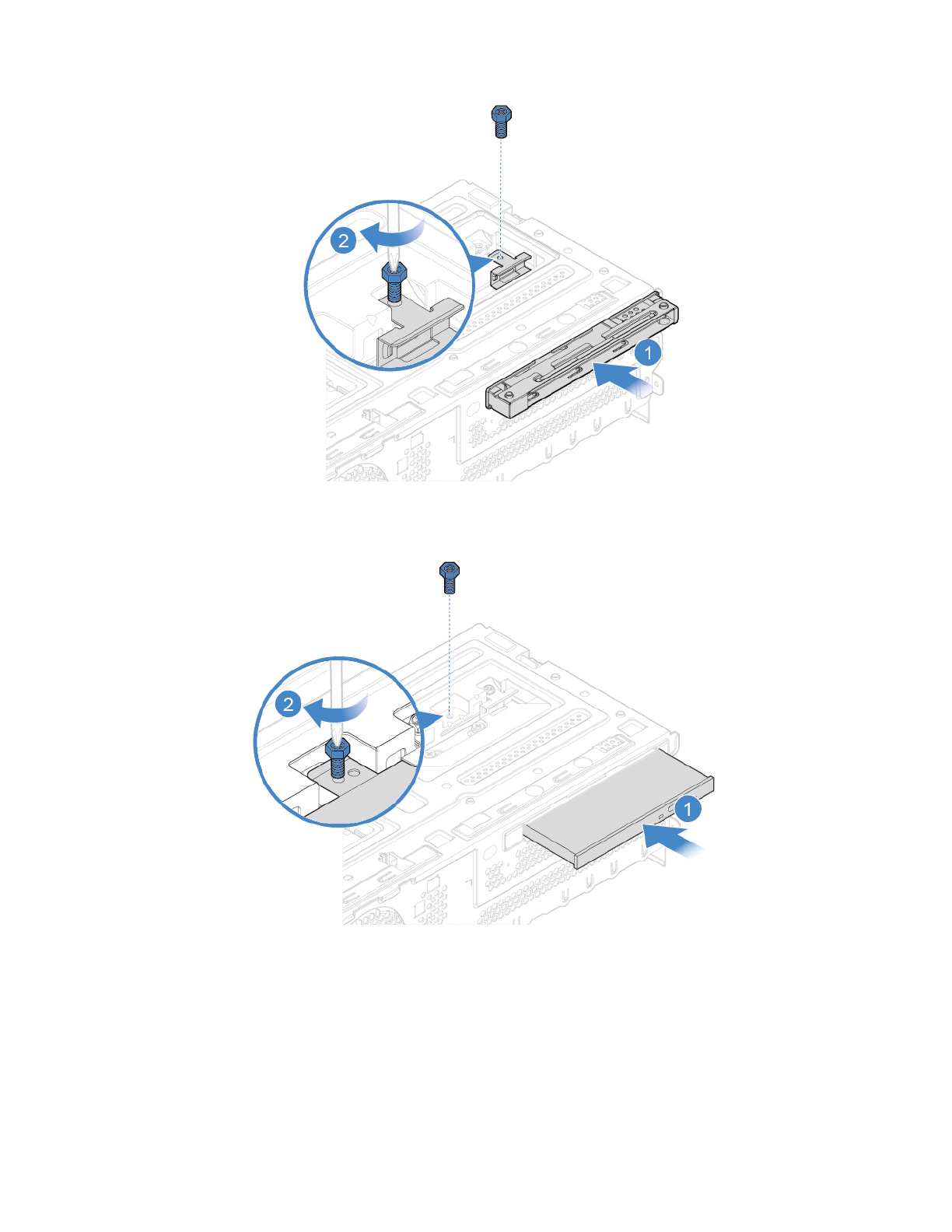 2

1

2

1