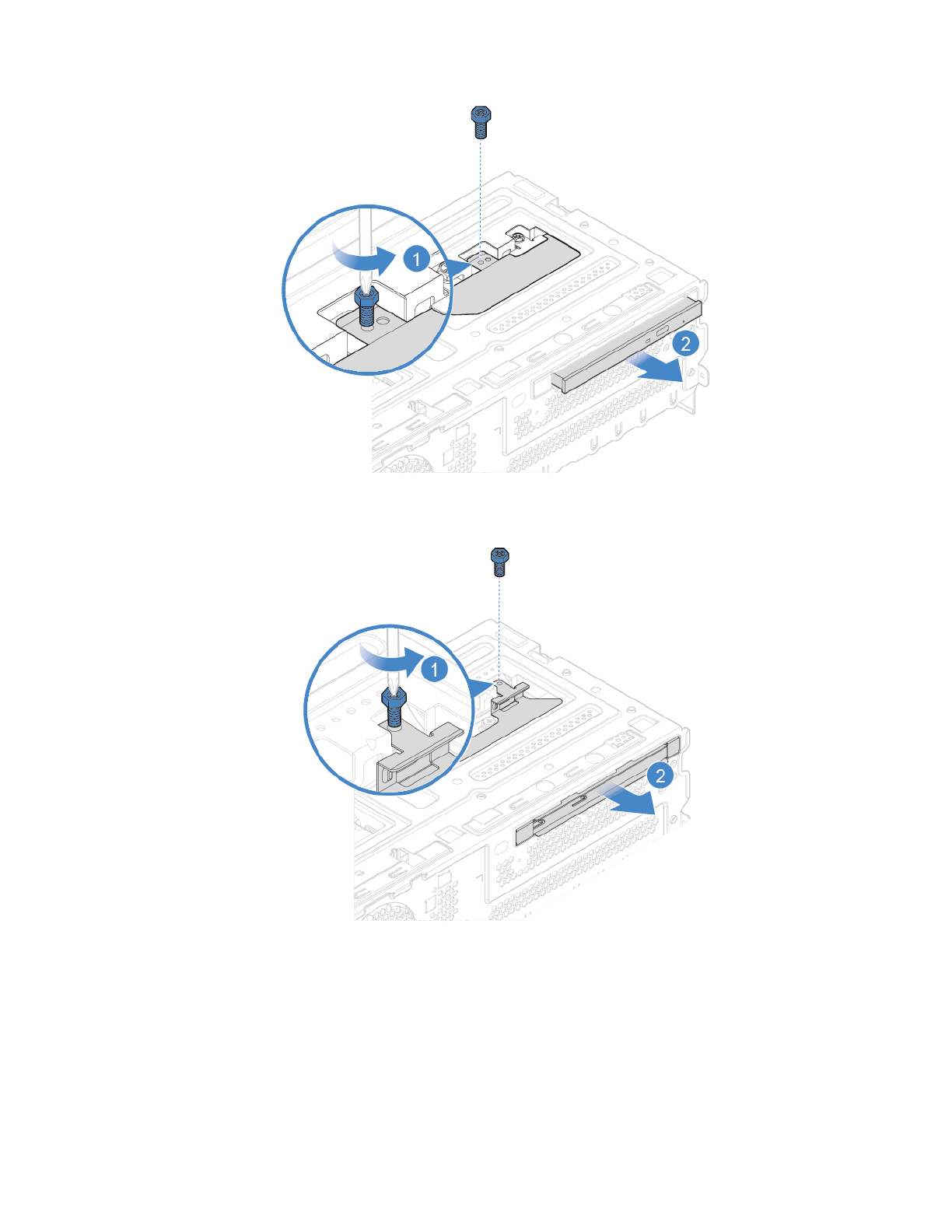 1
2
1
2