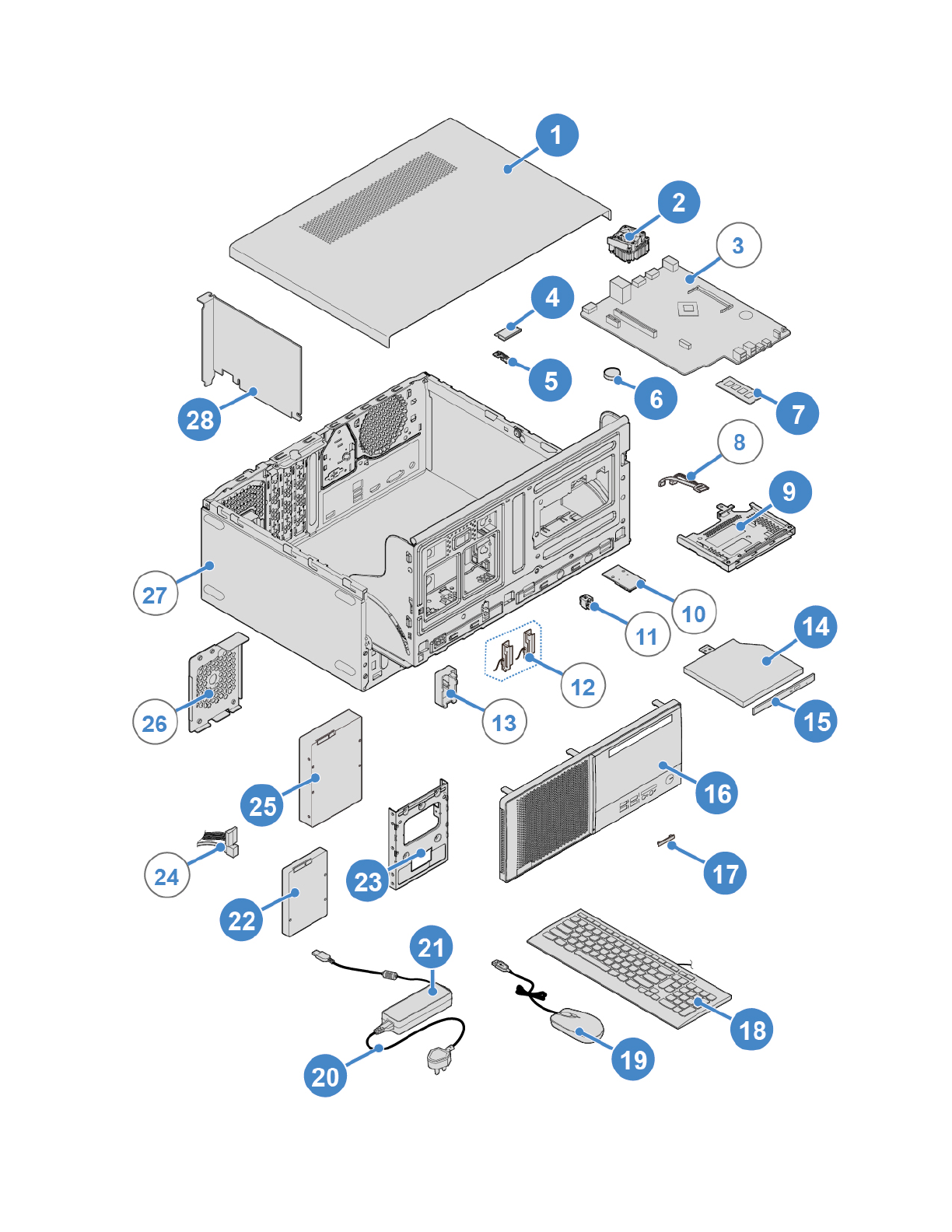 1
2
3
4
5
6
7
8
9
10
11
12
13
14
15
16
17
18
19
20
21
22
23
24
25
26
27
28