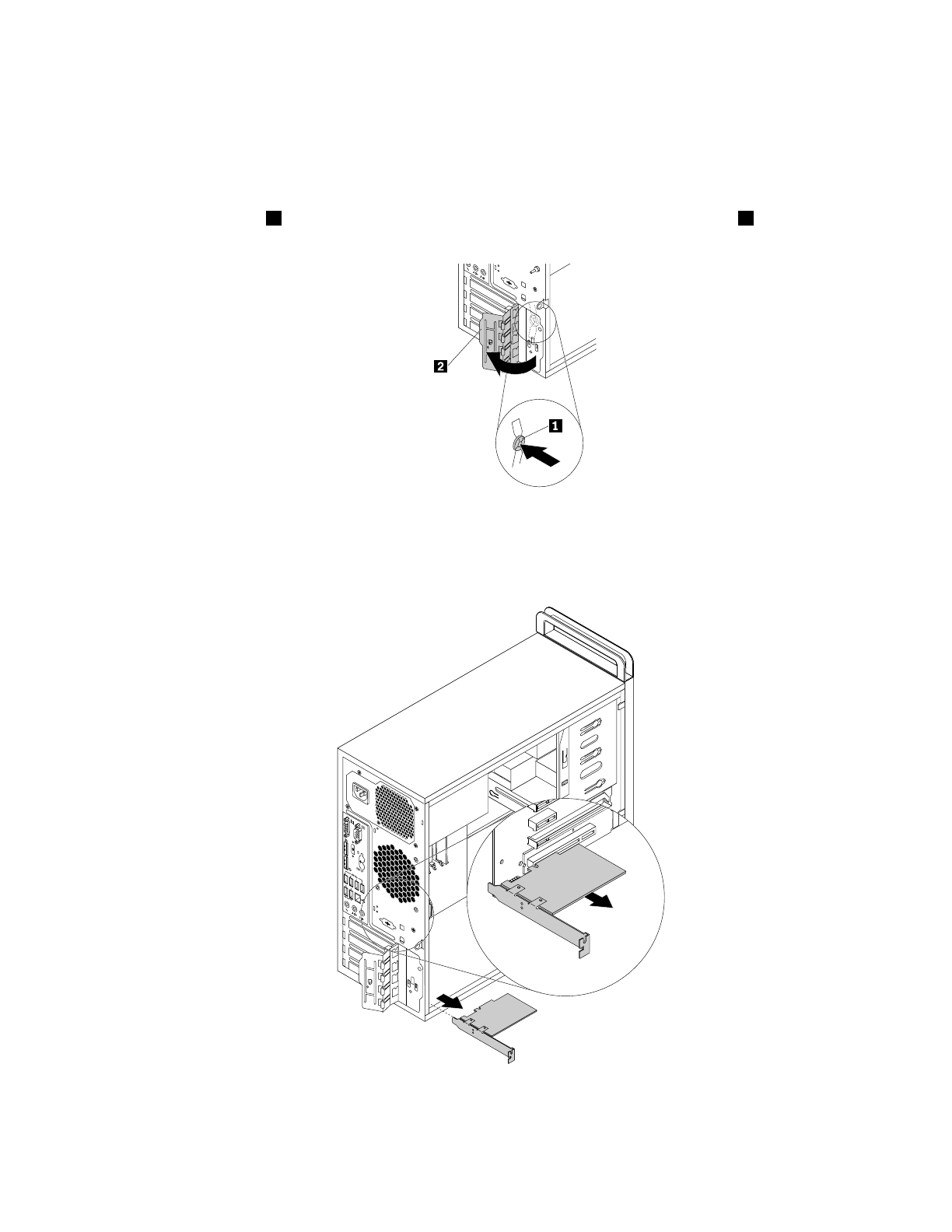 2

1