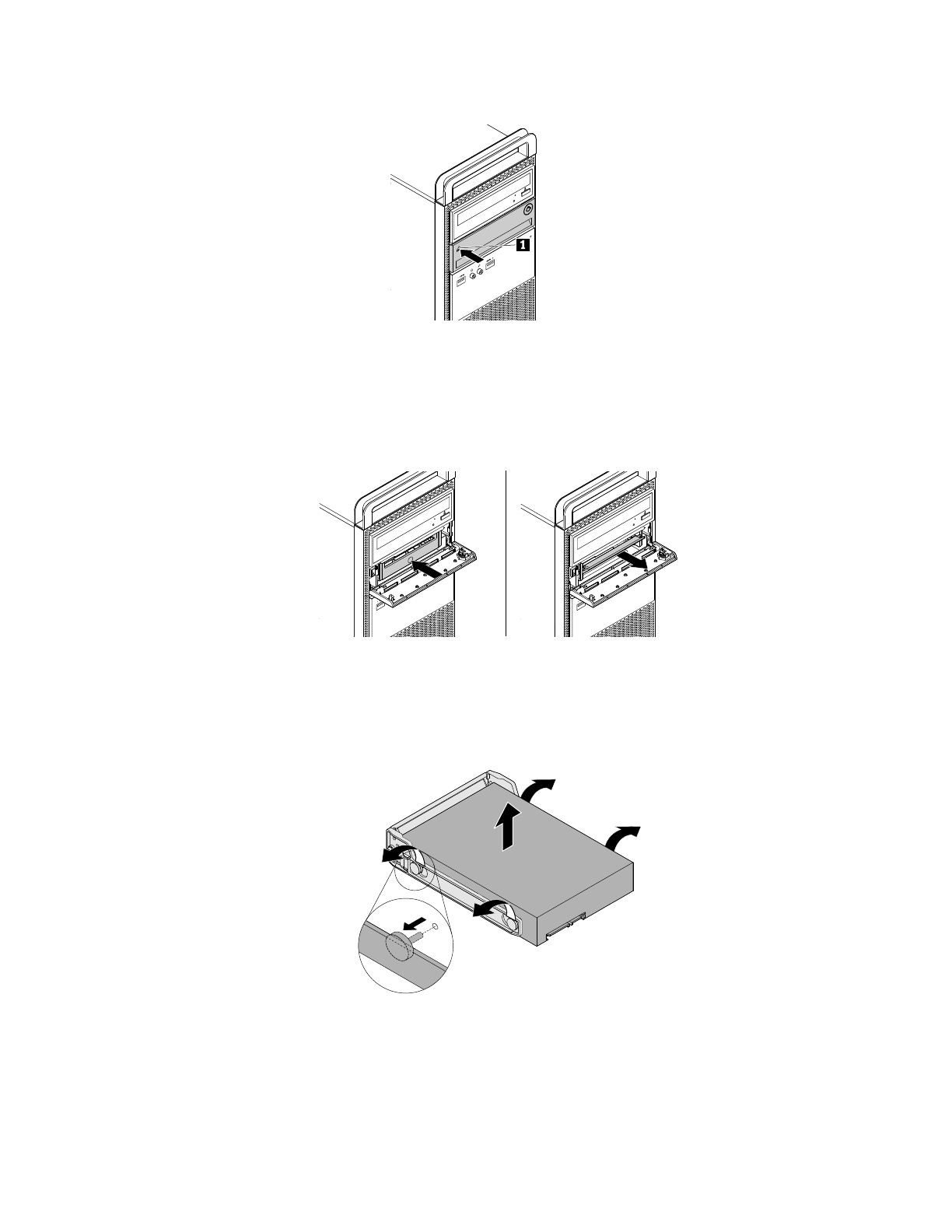 1