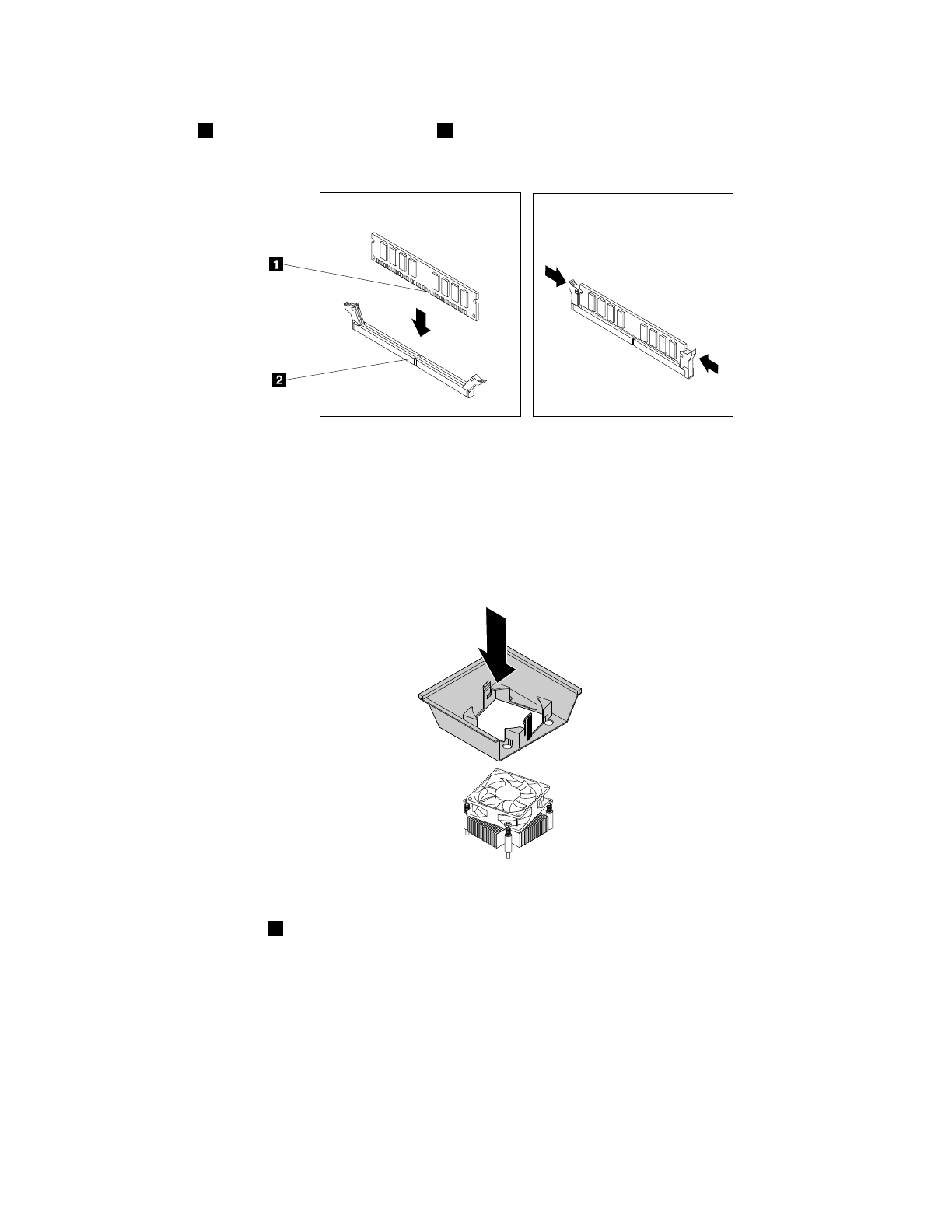 1

2