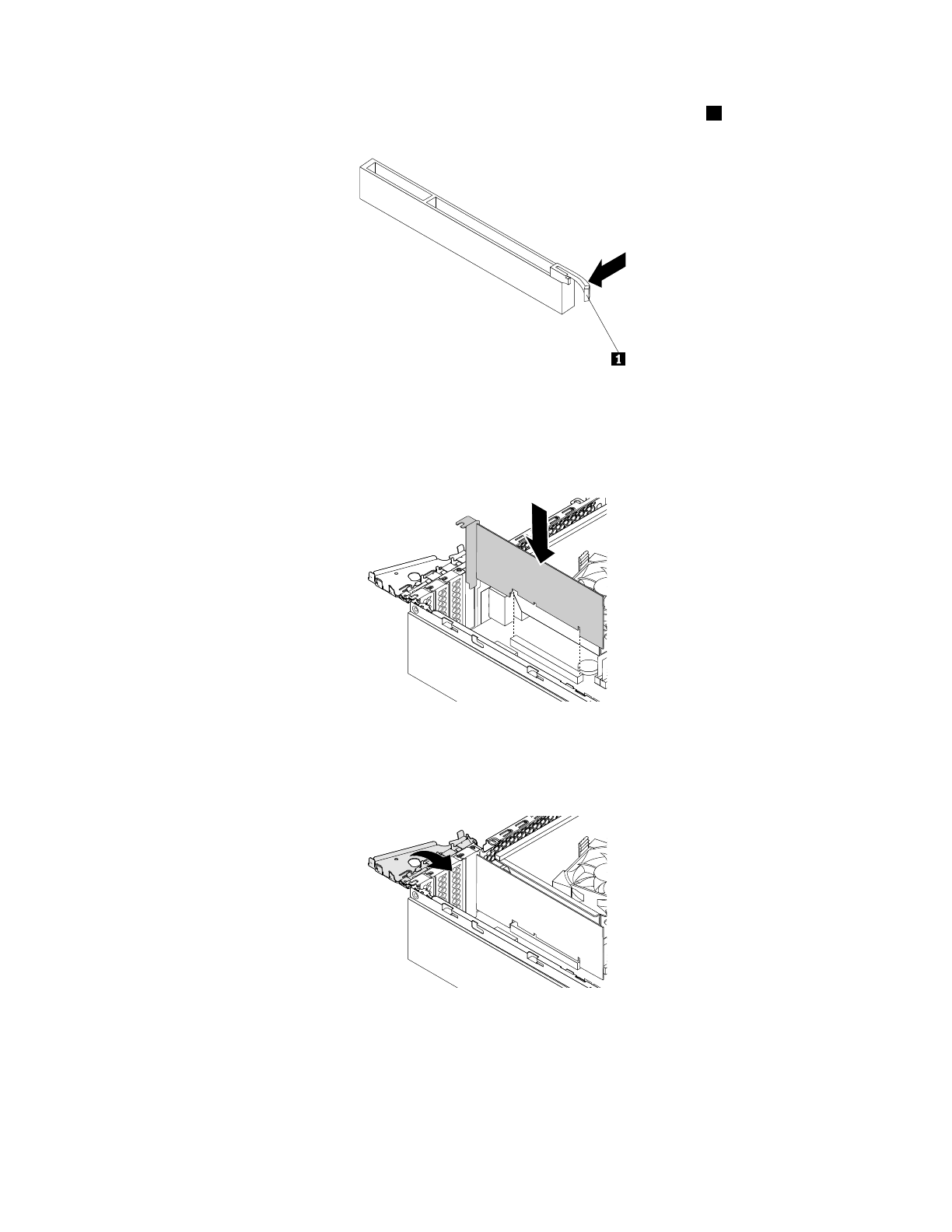 1