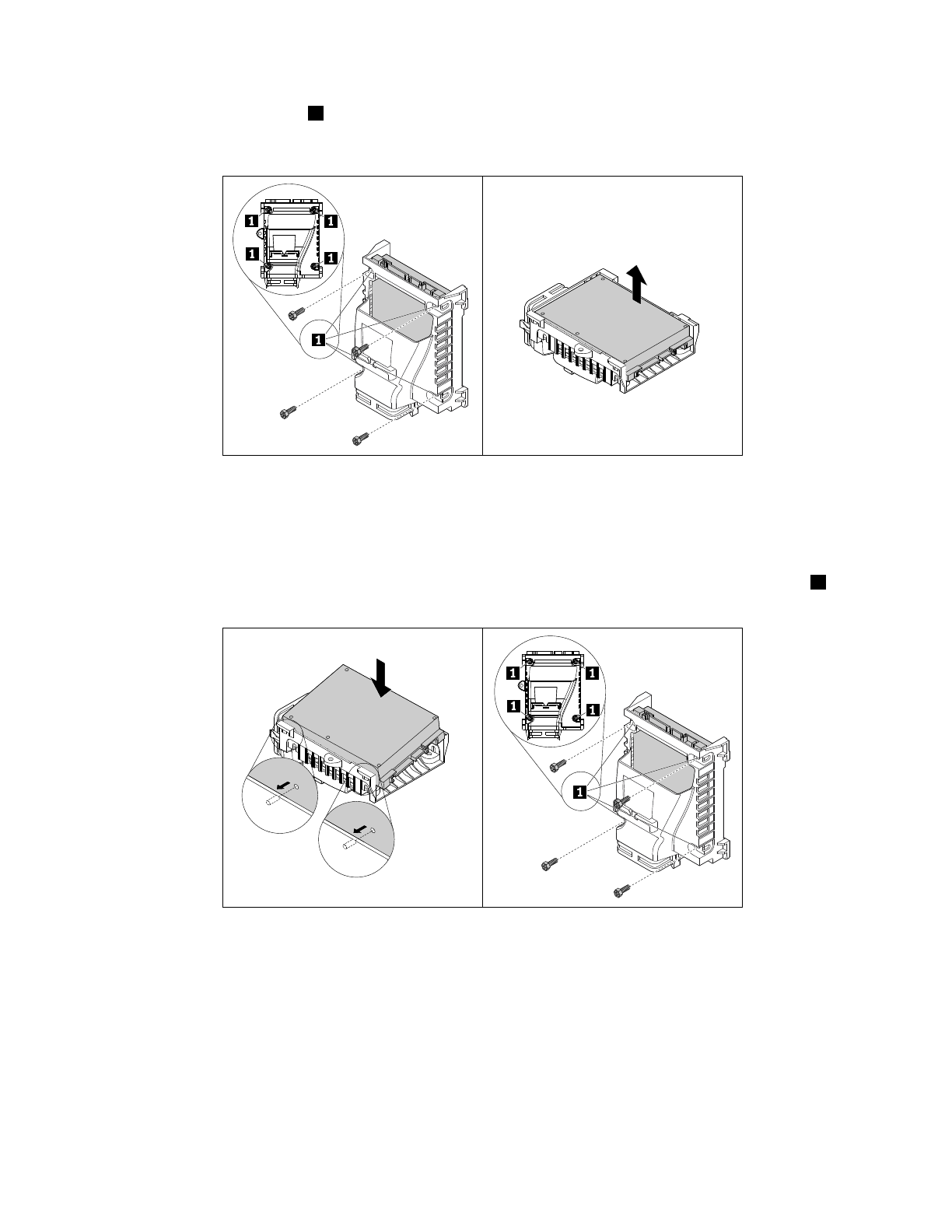 1 1 1 1 1

1 1 1 1 1